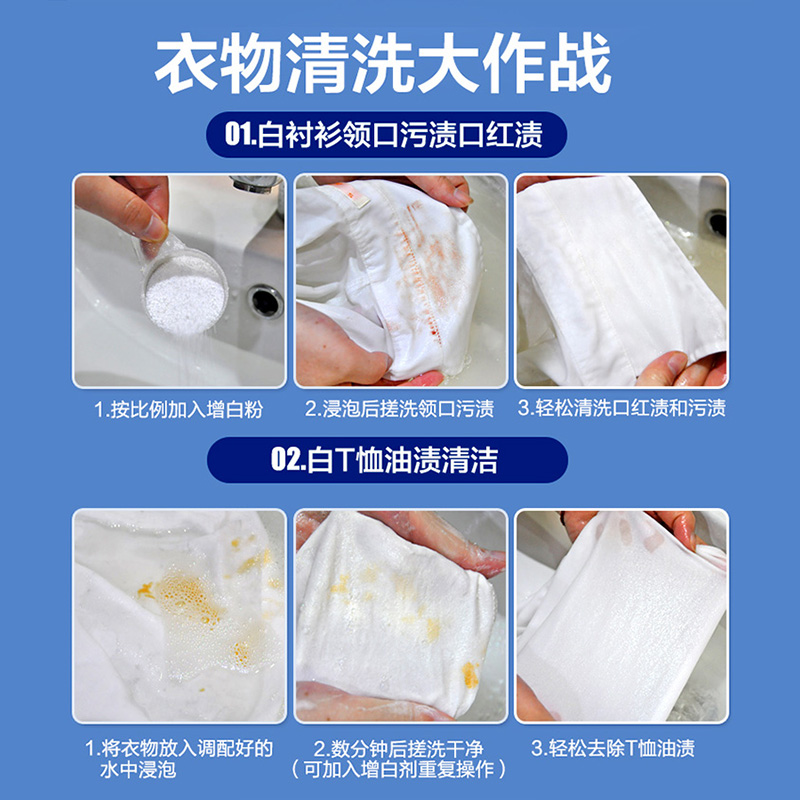 衣物清洗大作战

01.白衬衫领口污渍口红渍

1.按比例加入增白粉

2.浸泡后搓洗领口污渍

3.轻松清洗口红渍和污渍

02.白T恤油渍清洁

1.将衣物放入调配好的水中浸泡

2.数分钟后搓洗干净（可加入增白剂重复操作）

3.轻松去除T恤油渍