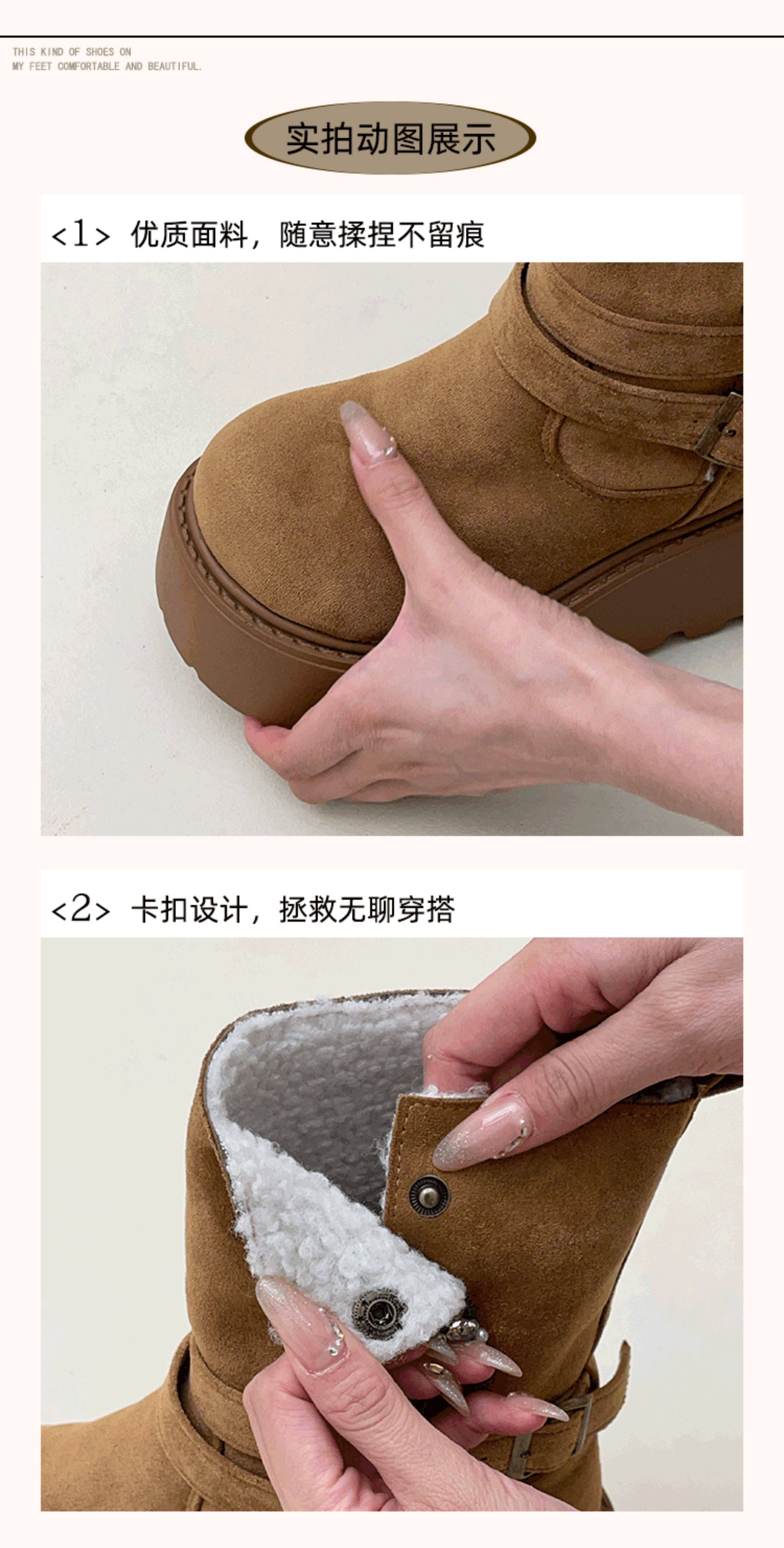 THIS KIND OF SHOES ON
MY FEET COMFORTABLE AND BEAUTIFUL.

实拍动图展示

<1> 优质面料，随意揉捏不留痕

<2> 卡扣设计，拯救无聊穿搭