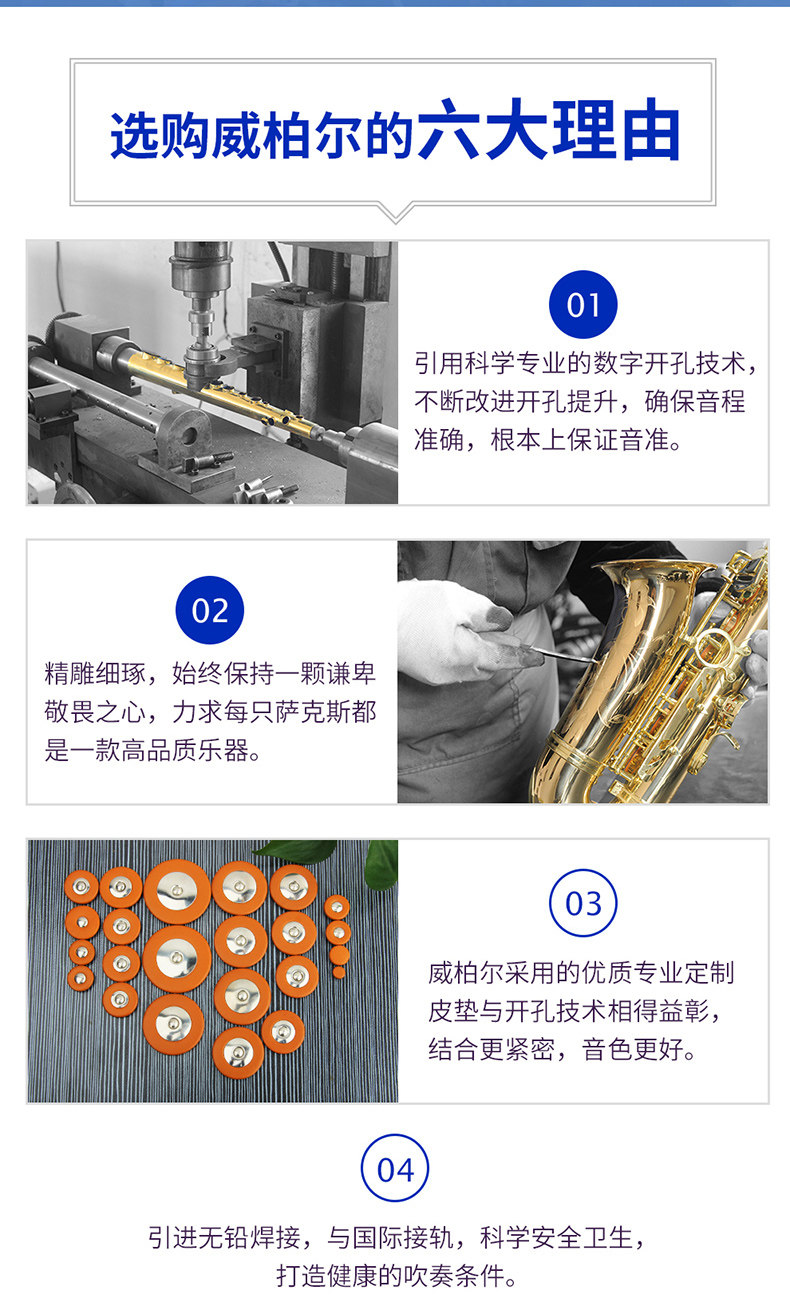 选购威柏尔的六大理由

01

引用科学专业的数字开孔技术，不断改进开孔提升，确保音程准确，根本上保证音准。

02

精雕细琢，始终保持一颗谦卑敬畏之心，力求每只萨克斯都是一款高品质乐器。

03

威柏尔采用的优质专业定制皮垫与开孔技术相得益彰，结合更紧密，音色更好。

04

引进无铅焊接，与国际接轨，科学安全卫生，打造健康的吹奏条件。