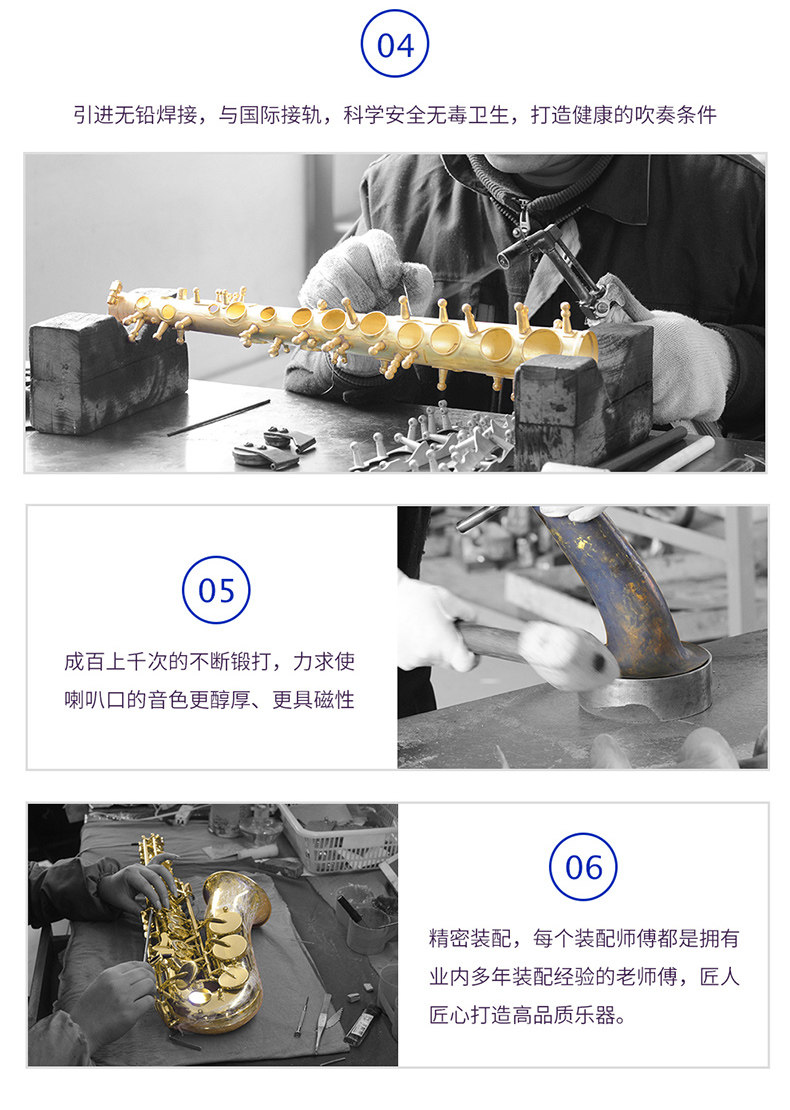 04

引进无铅焊接，与国际接轨，科学安全无毒卫生，打造健康的吹奏条件

05

成百上千次的不断锻打，力求使喇叭口的音色更醇厚、更具磁性

06

精密装配，每个装配师傅都是拥有业内多年装配经验的老师傅，匠人匠心打造高品质乐器。