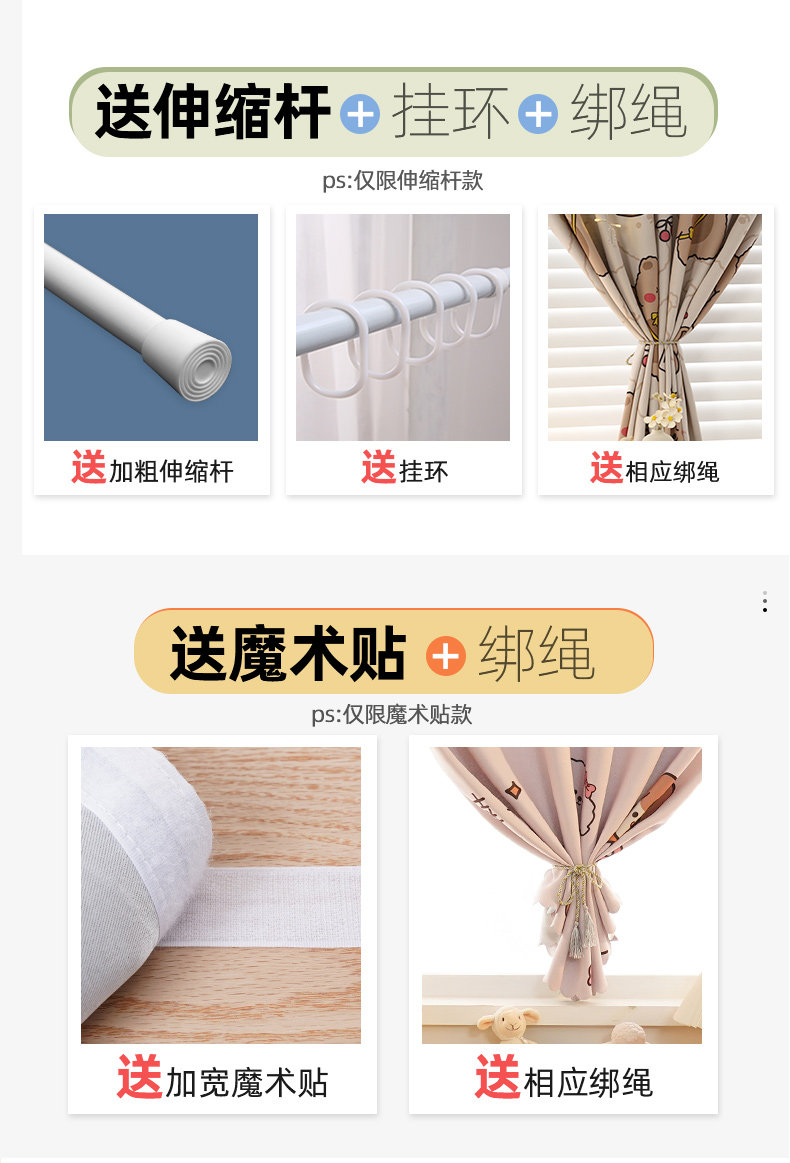 送伸缩杆 + 挂环 + 绑绳

ps:仅限伸缩杆款

送加粗伸缩杆

送挂环

送相应绑绳

送魔术贴 + 绑绳

ps:仅限魔术贴款

送加宽魔术贴

送相应绑绳