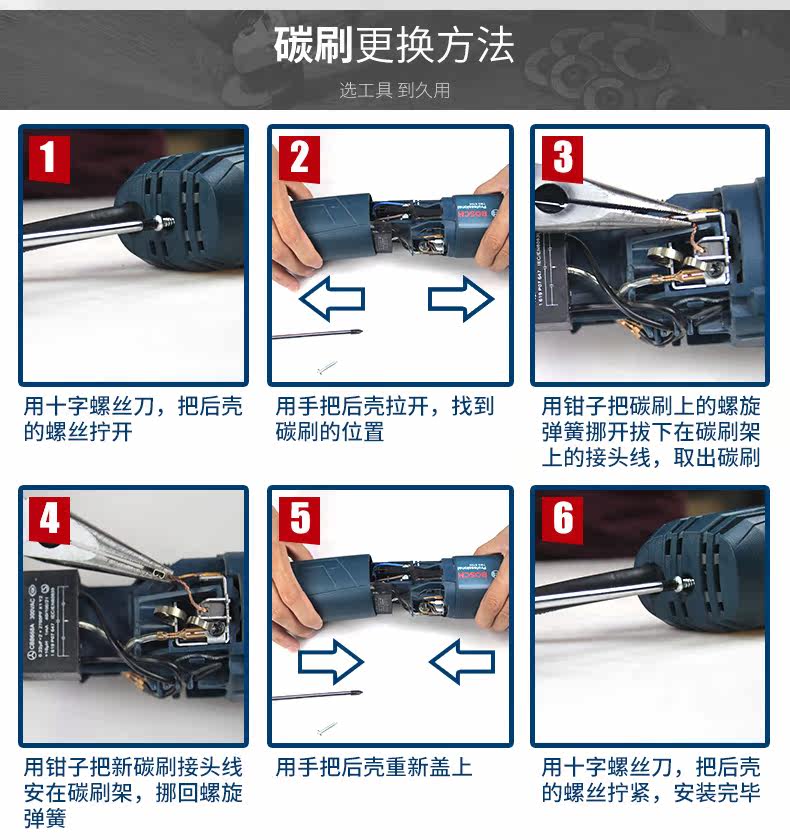 碳刷更换方法

选工具 到久用

1

用十字螺丝刀，把后壳的螺丝拧开

2

BOSCH

用手把后壳拉开，找到碳刷的位置

3

用钳子把碳刷上的螺旋弹簧挪开拔下在碳刷架上的接头线，取出碳刷

4

用钳子把新碳刷接头线安在碳刷架，挪回螺旋弹簧

5

BOSCH

用手把后壳重新盖上

6

用十字螺丝刀，把后壳的螺丝拧紧，安装完毕