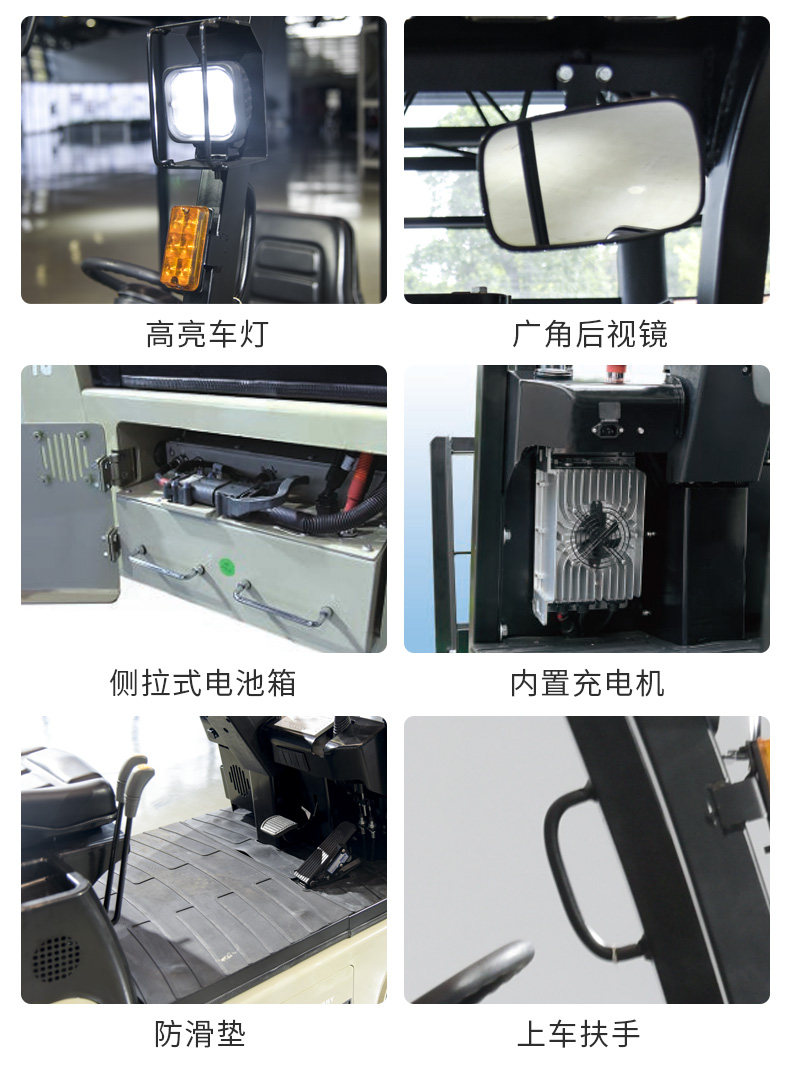 高亮车灯

广角后视镜

侧拉式电池箱

内置充电机

防滑垫

上车扶手