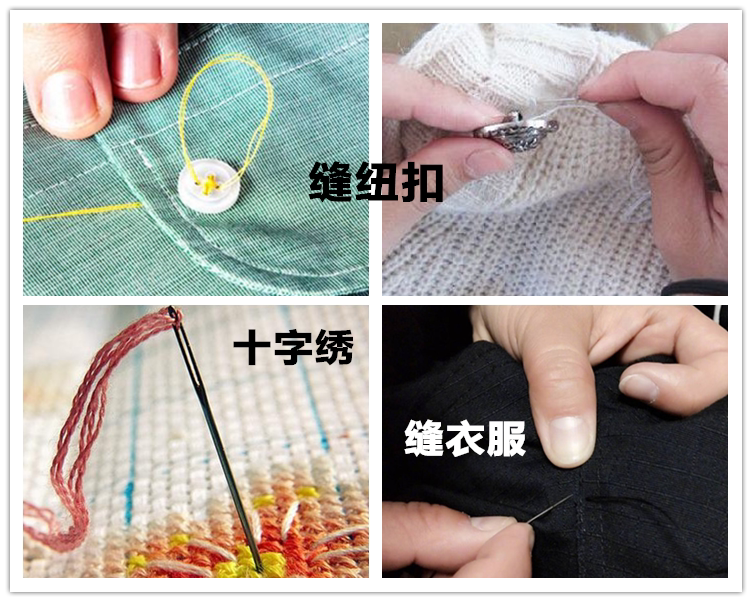 缝纽扣

十字绣

缝衣服