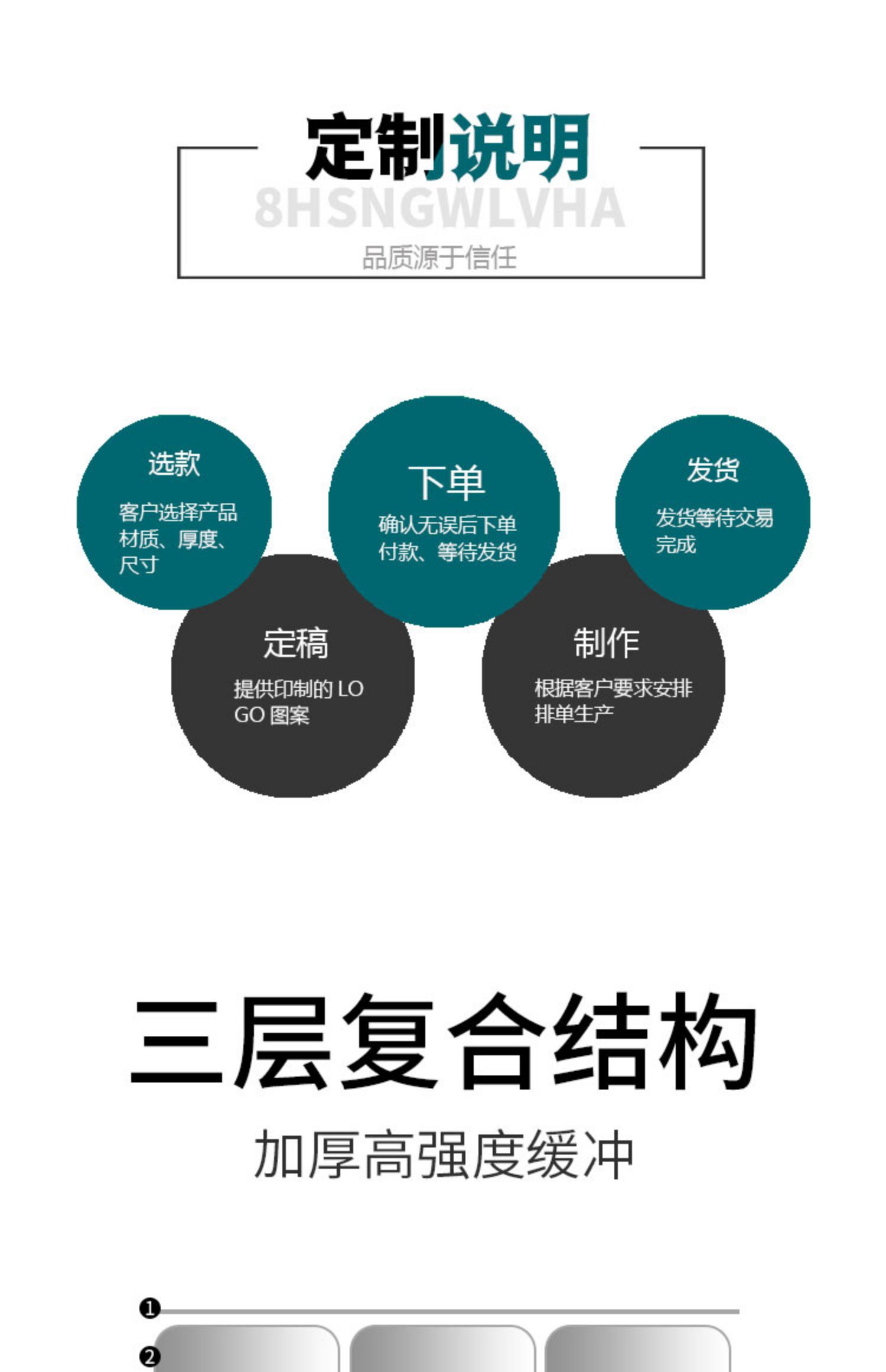 定制说明

8HSNGWLVHA

品质源于信任

选款

客户选择产品材质、厚度、尺寸

下单

确认无误后下单付款、等待发货

发货

发货等待交易完成

定稿

提供印制的LOGO图案

制作

根据客户要求安排排单生产

三层复合结构

加厚高强度缓冲

❶

❷