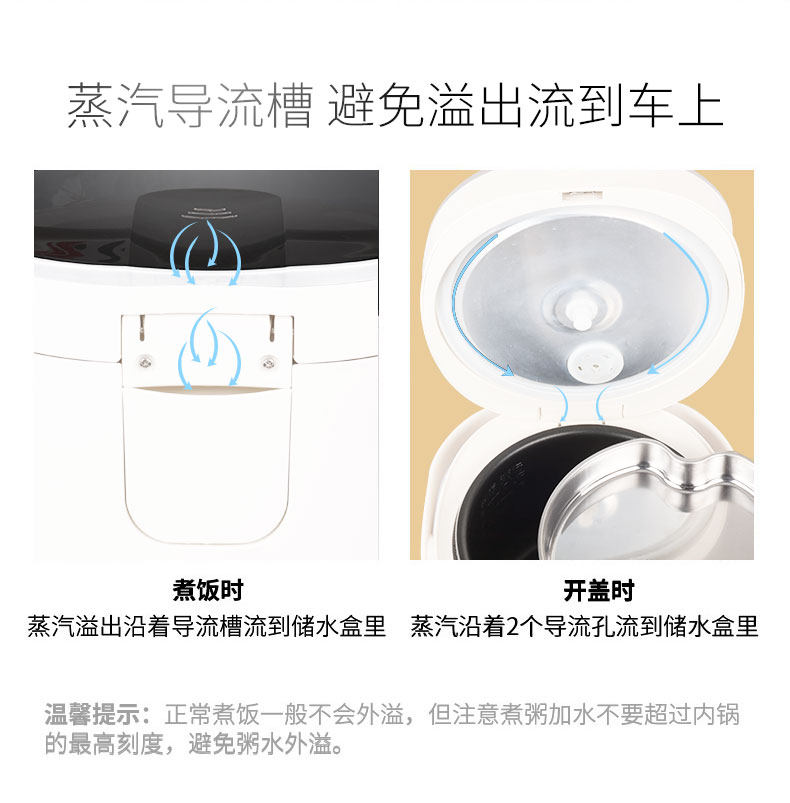 蒸汽导流槽 避免溢出流到车上

煮饭时
蒸汽溢出沿着导流槽流到储水盒里

开盖时
蒸汽沿着2个导流孔流到储水盒里

温馨提示：正常煮饭一般不会外溢，但注意煮粥加水不要超过内锅的最高刻度，避免粥水外溢。