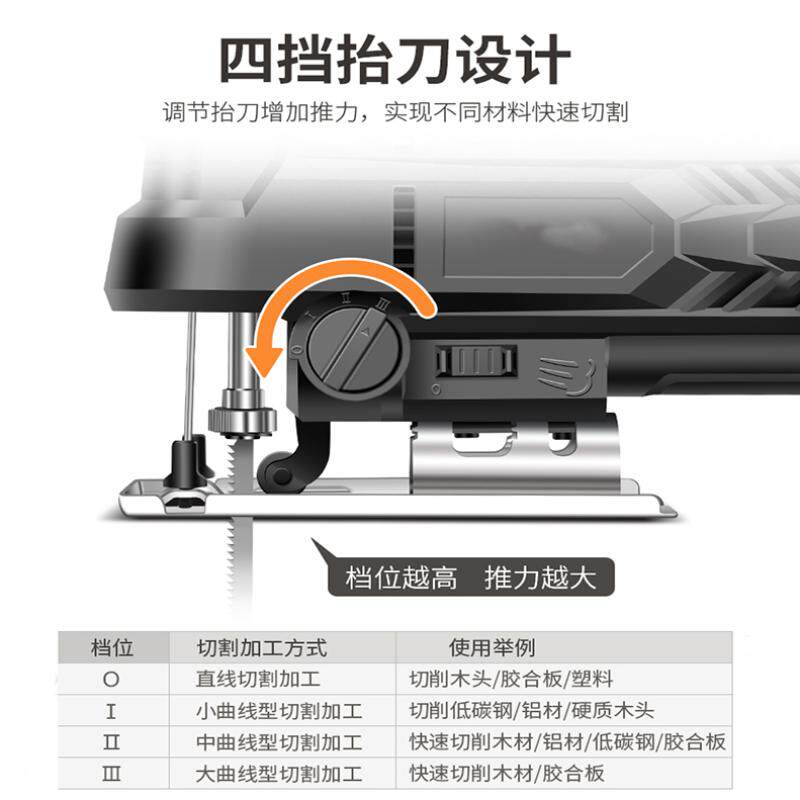 四挡抬刀设计

调节抬刀增加推力，实现不同材料快速切割

0 I II III

档位越高　推力越大

| 档位 | 切割加工方式 | 使用举例 |
|---|---|---|
| O | 直线切割加工 | 切削木头/胶合板/塑料 |
| I | 小曲线型切割加工 | 切削低碳钢/铝材/硬质木头 |
| II | 中曲线型切割加工 | 快速切削木材/铝材/低碳钢/胶合板 |
| III | 大曲线型切割加工 | 快速切削木材/胶合板 |