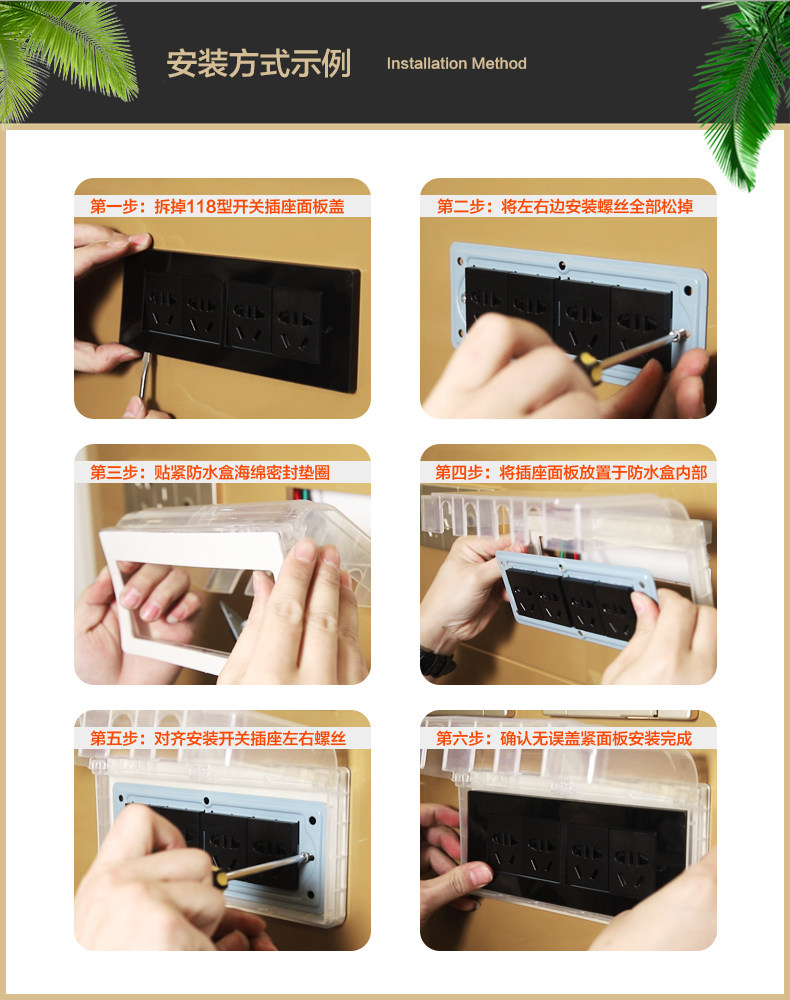 安装方式示例 Installation Method

第一步：拆掉118型开关插座面板盖

第二步：将左右边安装螺丝全部松掉

第三步：贴紧防水盒海绵密封垫圈

第四步：将插座面板放置于防水盒内部

第五步：对齐安装开关插座左右螺丝

第六步：确认无误盖紧面板安装完成