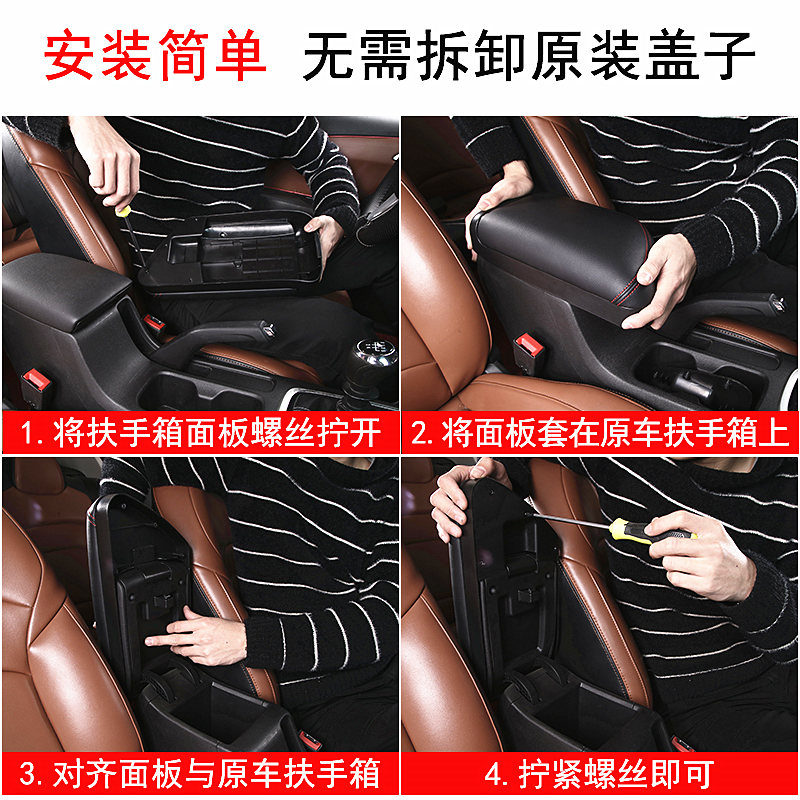 安装简单　无需拆卸原装盖子

1. 将扶手箱面板螺丝拧开

2. 将面板套在原车扶手箱上

3. 对齐面板与原车扶手箱

4. 拧紧螺丝即可