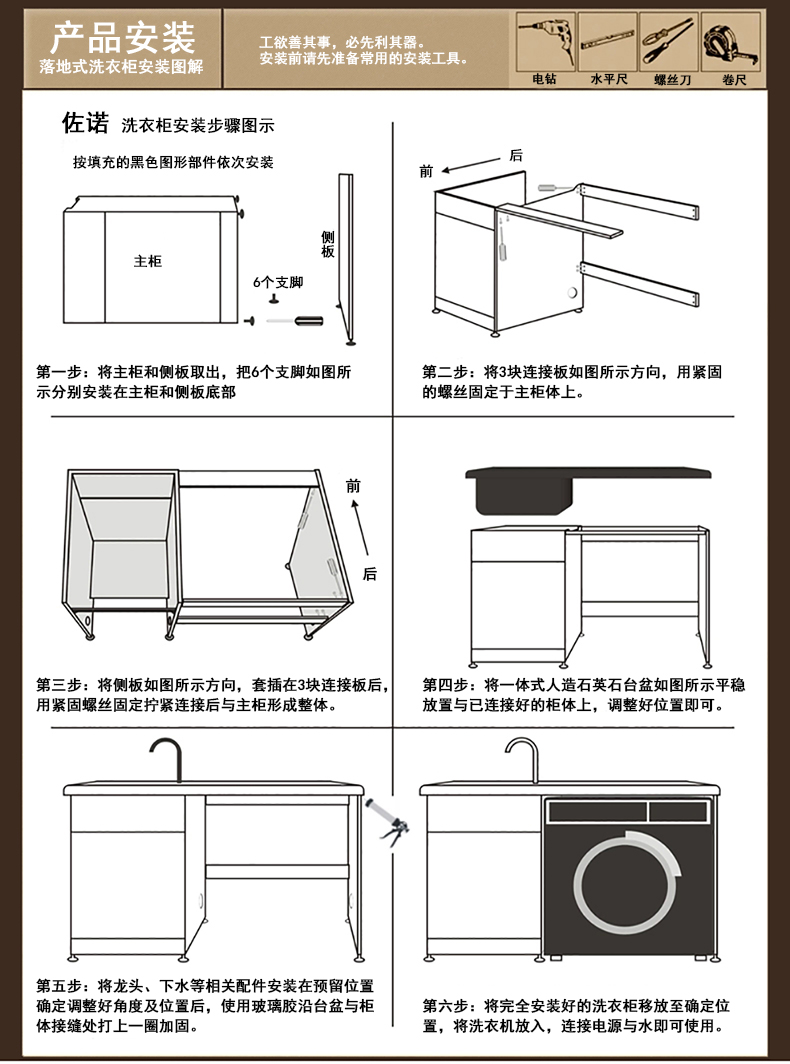 产品安装
落地式洗衣柜安装图解

工欲善其事，必先利其器。
安装前请先准备常用的安装工具。

电钻　水平尺　螺丝刀　卷尺

佐诺 洗衣柜安装步骤图示

按填充的黑色图形部件依次安装

主柜

侧板

6个支脚

第一步：将主柜和侧板取出，把6个支脚如图所示分别安装在主柜和侧板底部

前　后

第二步：将3块连接板如图所示方向，用紧固的螺丝固定于主柜体上。

前

后

第三步：将侧板如图所示方向，套插在3块连接板后，用紧固螺丝固定拧紧连接后与主柜形成整体。

第四步：将一体式人造石英石台盆如图所示平稳放置与已连接好的柜体上，调整好位置即可。

第五步：将龙头、下水等相关配件安装在预留位置确定调整好角度及位置后，使用玻璃胶沿台盆与柜体接缝处打上一圈加固。

第六步：将完全安装好的洗衣柜移放至确定位置，将洗衣机放入，连接电源与水即可使用。