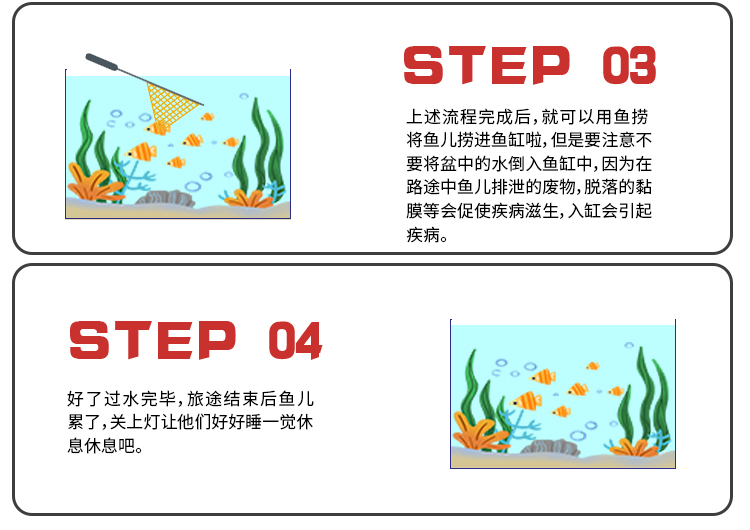 STEP 03

上述流程完成后，就可以用鱼捞将鱼儿捞进鱼缸啦，但是要注意不要将盆中的水倒入鱼缸中，因为在路途中鱼儿排泄的废物，脱落的黏膜等会促使疾病滋生，入缸会引起疾病。

STEP 04

好了过水完毕，旅途结束后鱼儿累了，关上灯让他们好好睡一觉休息休息吧。