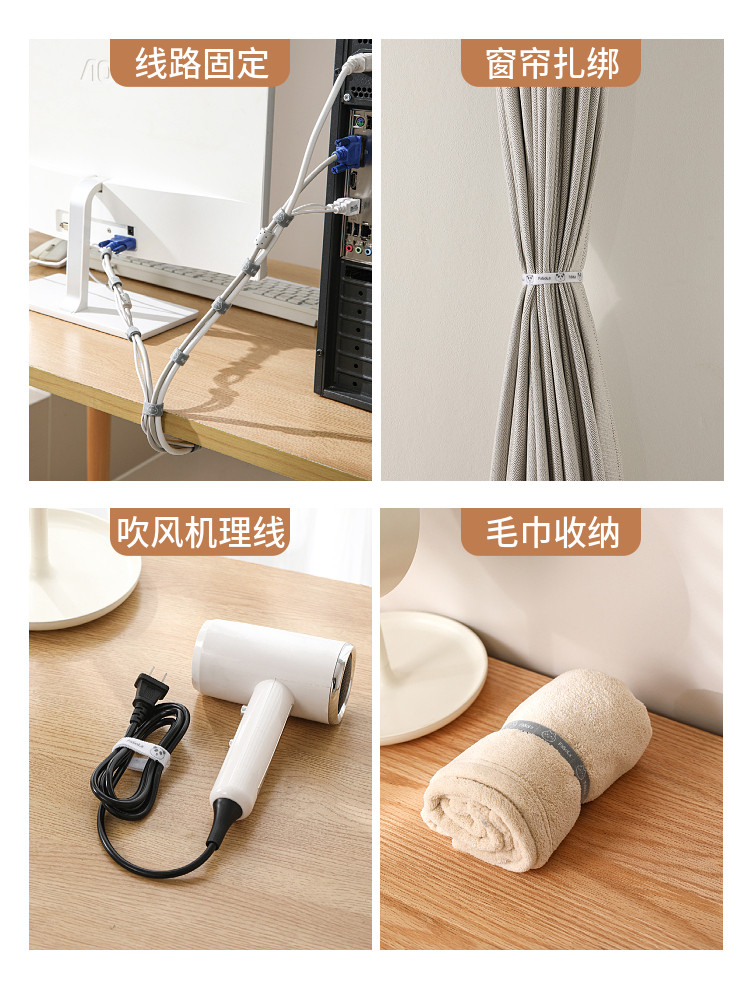 线路固定

窗帘扎绑

吹风机理线

毛巾收纳