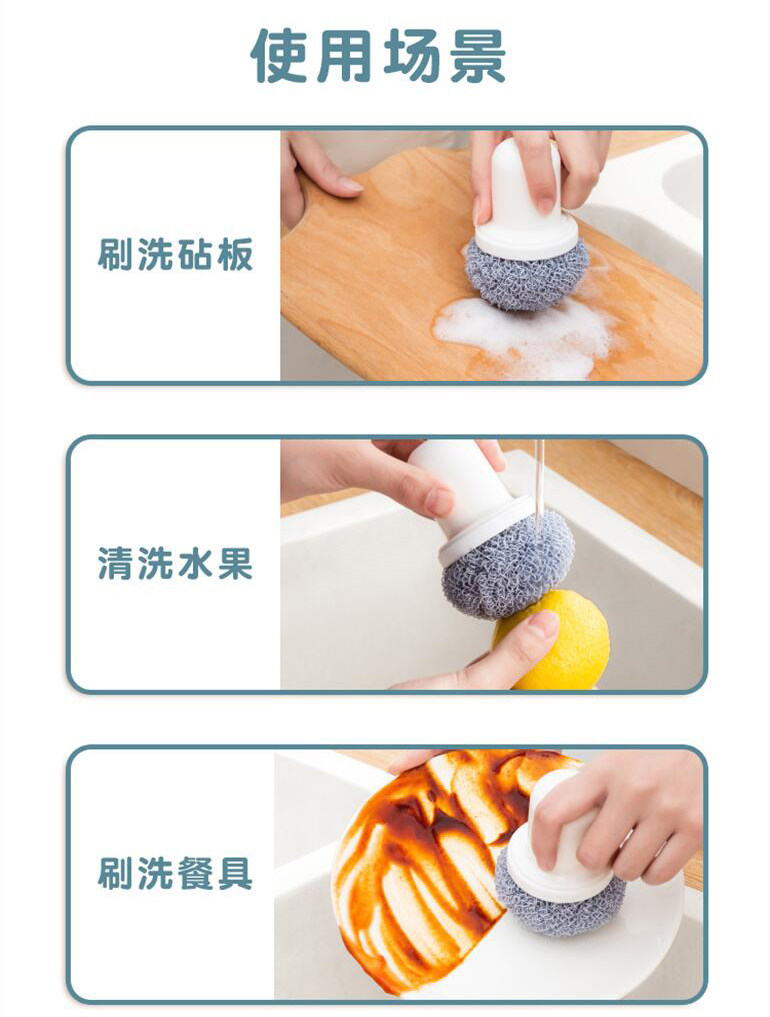 使用场景

刷洗砧板

清洗水果

刷洗餐具