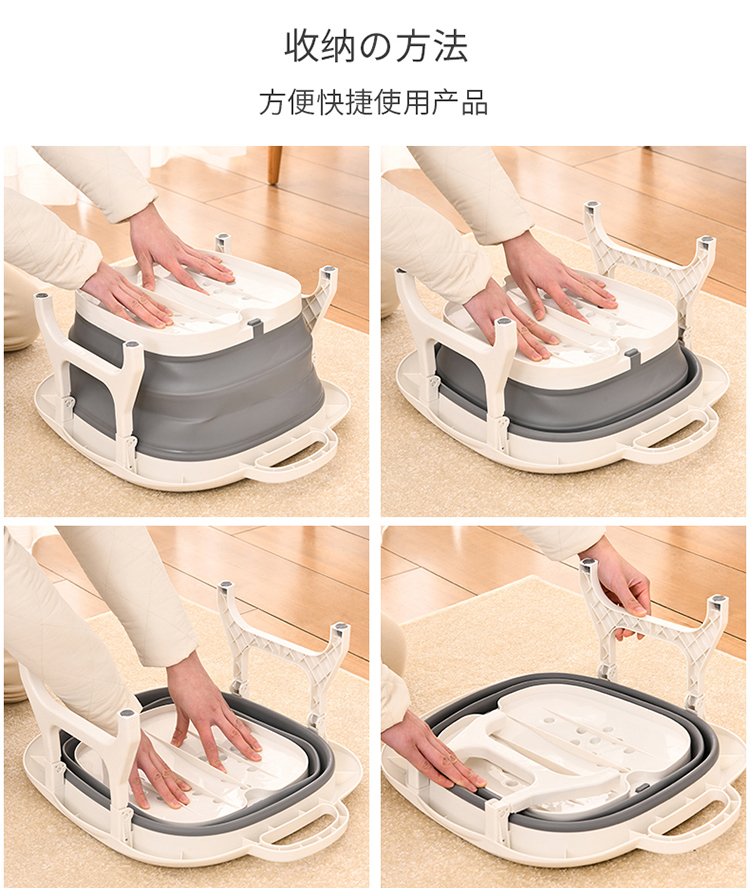 收纳の方法

方便快捷使用产品