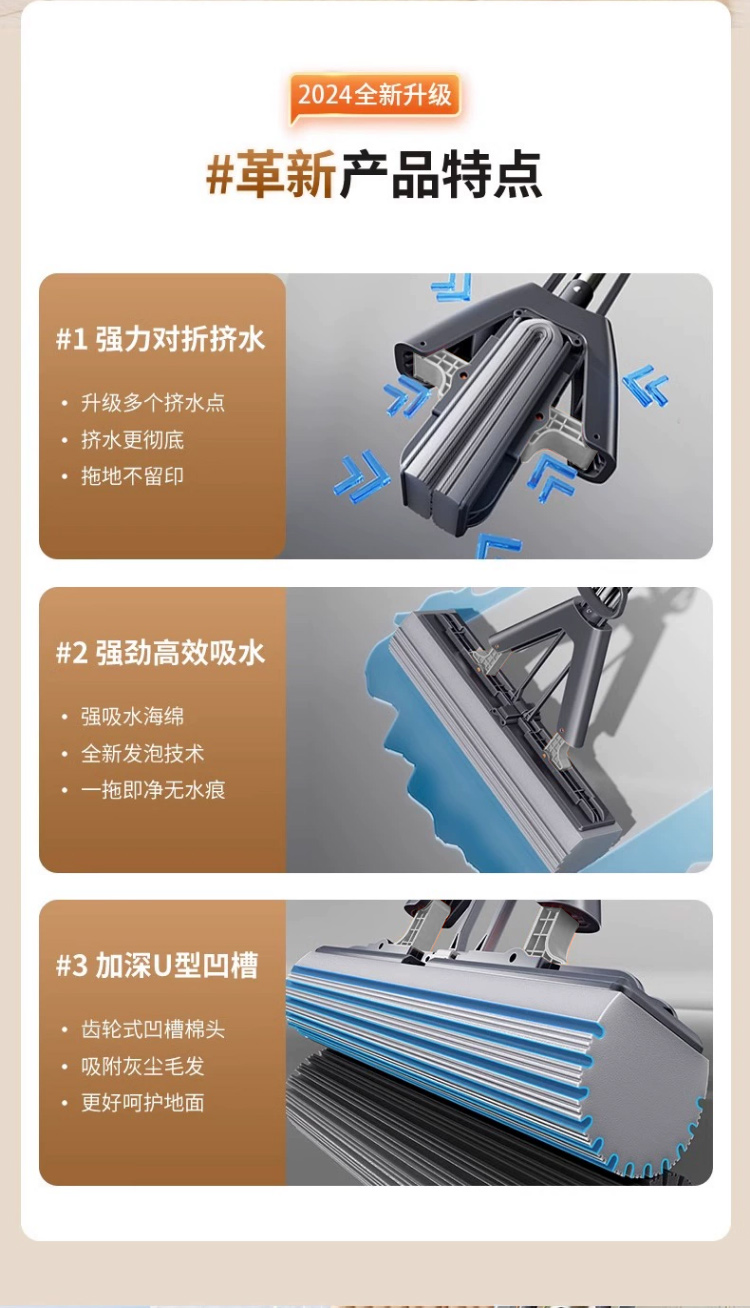 2024全新升级

#革新产品特点

#1 强力对折挤水

• 升级多个挤水点
• 挤水更彻底
• 拖地不留印

#2 强劲高效吸水

• 强吸水海绵
• 全新发泡技术
• 一拖即净无水痕

#3 加深U型凹槽

• 齿轮式凹槽棉头
• 吸附灰尘毛发
• 更好呵护地面