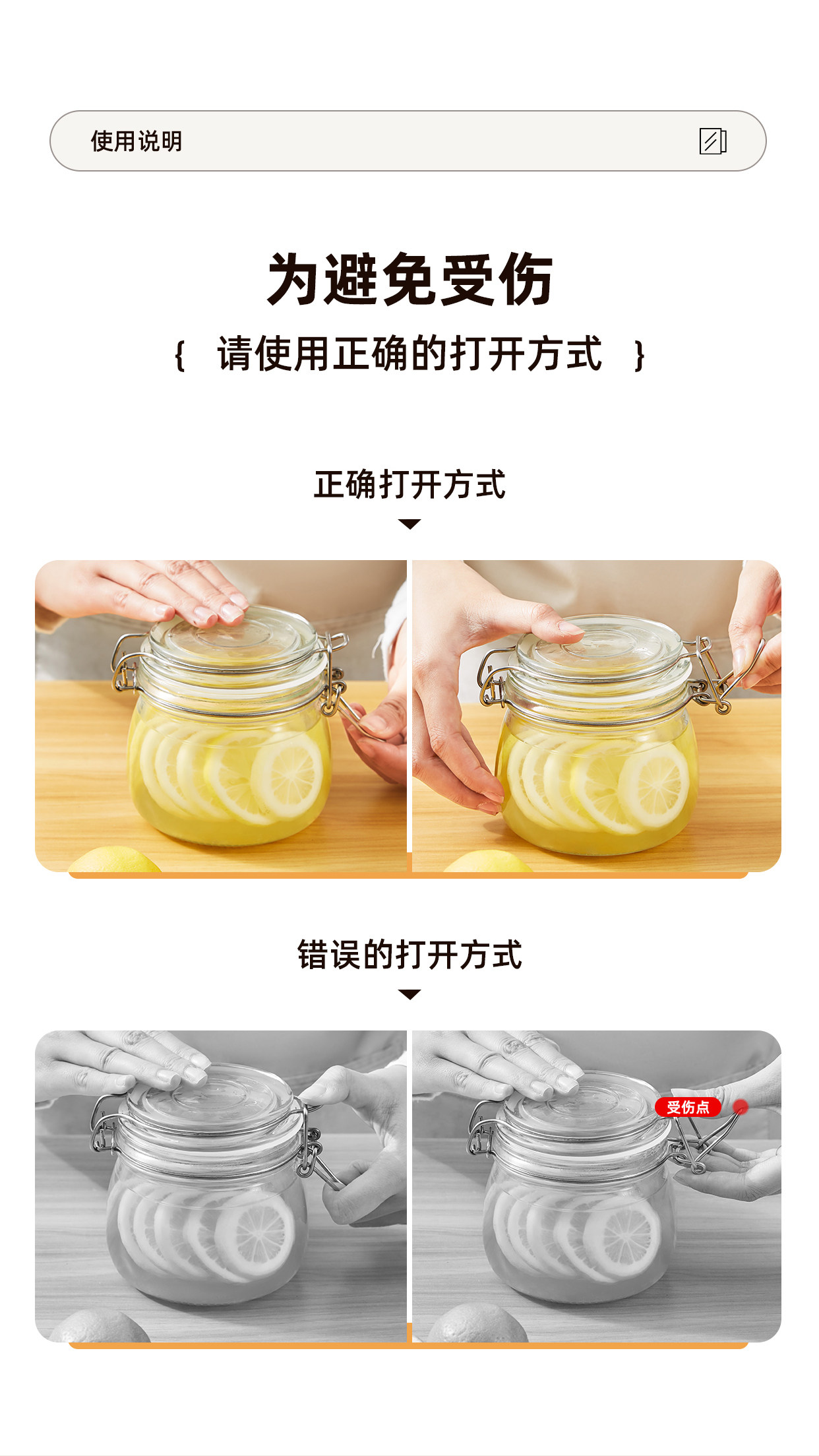 使用说明

为避免受伤

{ 请使用正确的打开方式 }

正确打开方式

错误的打开方式

受伤点