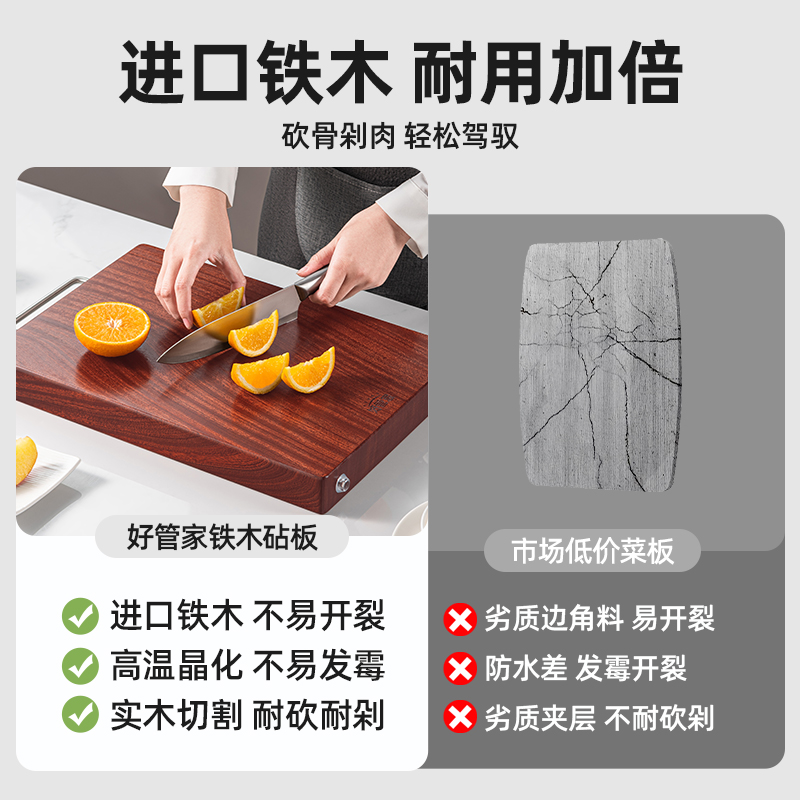 进口铁木 耐用加倍

砍骨剁肉 轻松驾驭

好管家铁木砧板

进口铁木 不易开裂

高温晶化 不易发霉

实木切割 耐砍耐剁

市场低价菜板

劣质边角料 易开裂

防水差 发霉开裂

劣质夹层 不耐砍剁