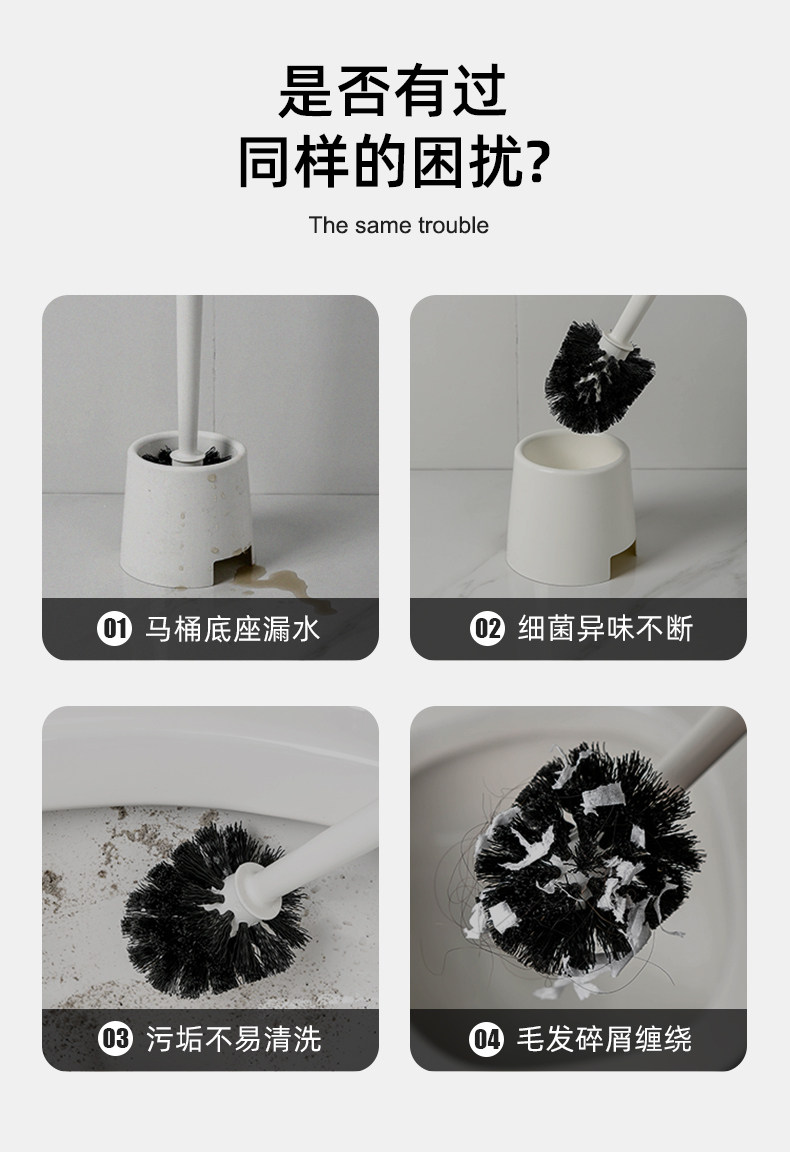 是否有过
同样的困扰?

The same trouble

01 马桶底座漏水

02 细菌异味不断

03 污垢不易清洗

04 毛发碎屑缠绕