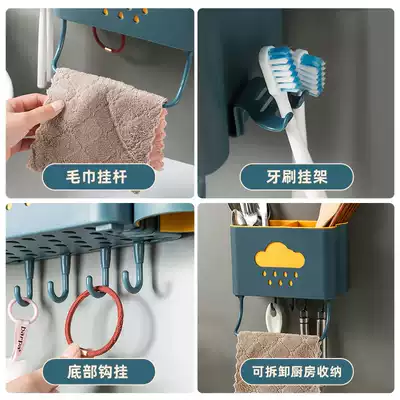 毛巾挂杆

牙刷挂架

底部钩挂

可拆卸厨房收纳