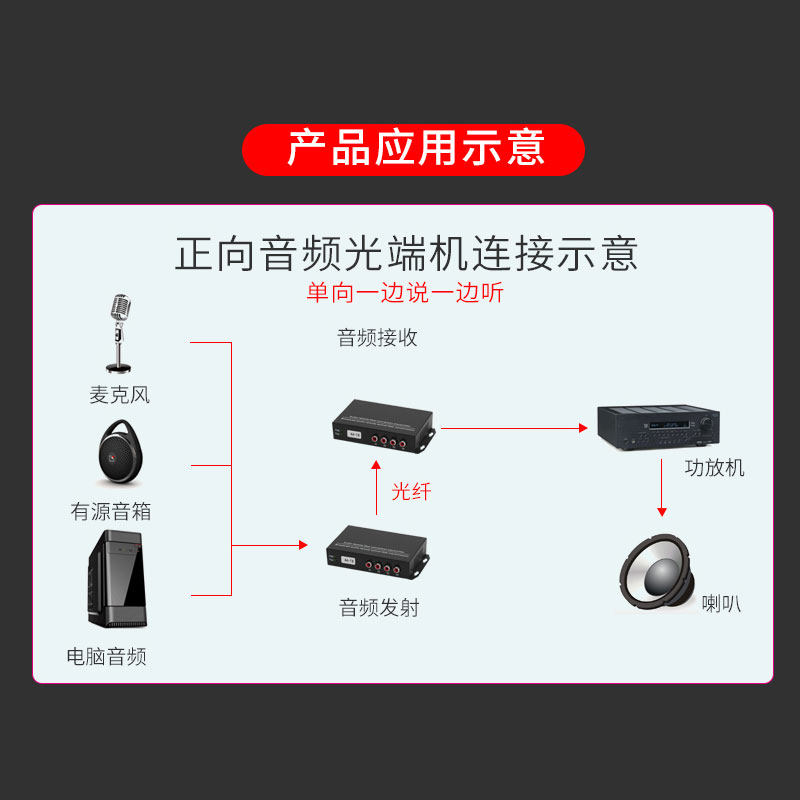 产品应用示意

正向音频光端机连接示意
单向一边说一边听

麦克风
有源音箱
电脑音频

音频接收
光纤
音频发射

功放机
喇叭