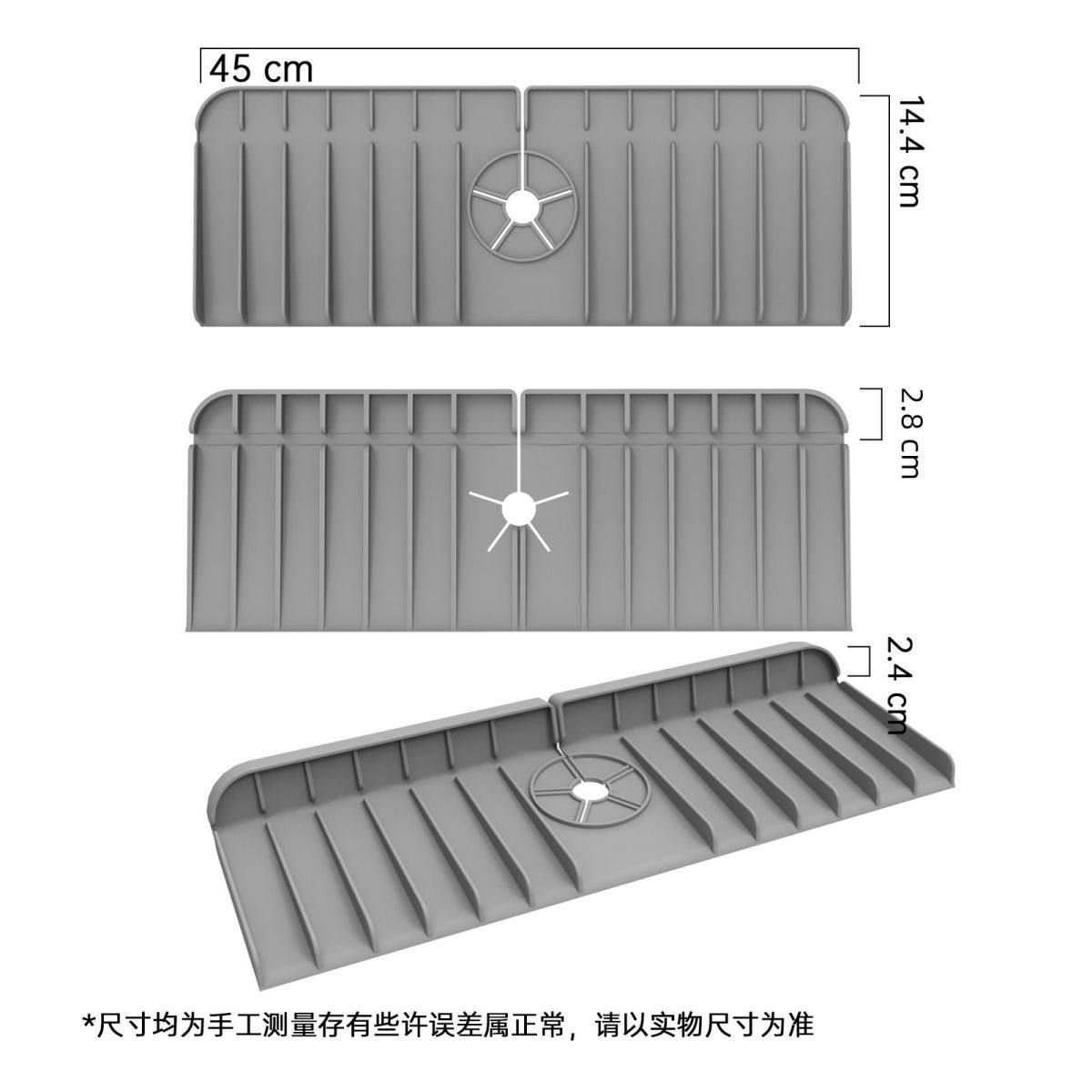 45 cm

14.4 cm

2.8 cm

2.4 cm

*尺寸均为手工测量存有些许误差属正常，请以实物尺寸为准