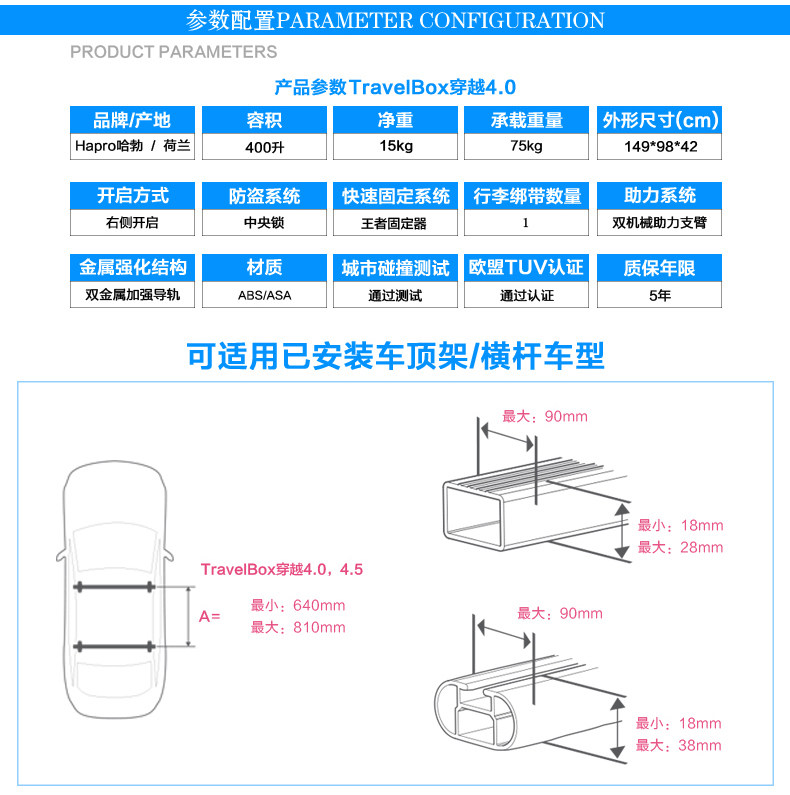 参数配置PARAMETER CONFIGURATION

PRODUCT PARAMETERS

产品参数TravelBox穿越4.0

| 品牌/产地 | 容积 | 净重 | 承载重量 | 外形尺寸(cm) |
|---|---|---|---|---|
| Hapro哈勃 / 荷兰 | 400升 | 15kg | 75kg | 149*98*42 |

| 开启方式 | 防盗系统 | 快速固定系统 | 行李绑带数量 | 助力系统 |
|---|---|---|---|---|
| 右侧开启 | 中央锁 | 王者固定器 | 1 | 双机械助力支臂 |

| 金属强化结构 | 材质 | 城市碰撞测试 | 欧盟TUV认证 | 质保年限 |
|---|---|---|---|---|
| 双金属加强导轨 | ABS/ASA | 通过测试 | 通过认证 | 5年 |

可适用已安装车顶架/横杆车型

TravelBox穿越4.0，4.5

A=

最小：640mm
最大：810mm

最大：90mm

最小：18mm
最大：28mm

最大：90mm

最小：18mm
最大：38mm