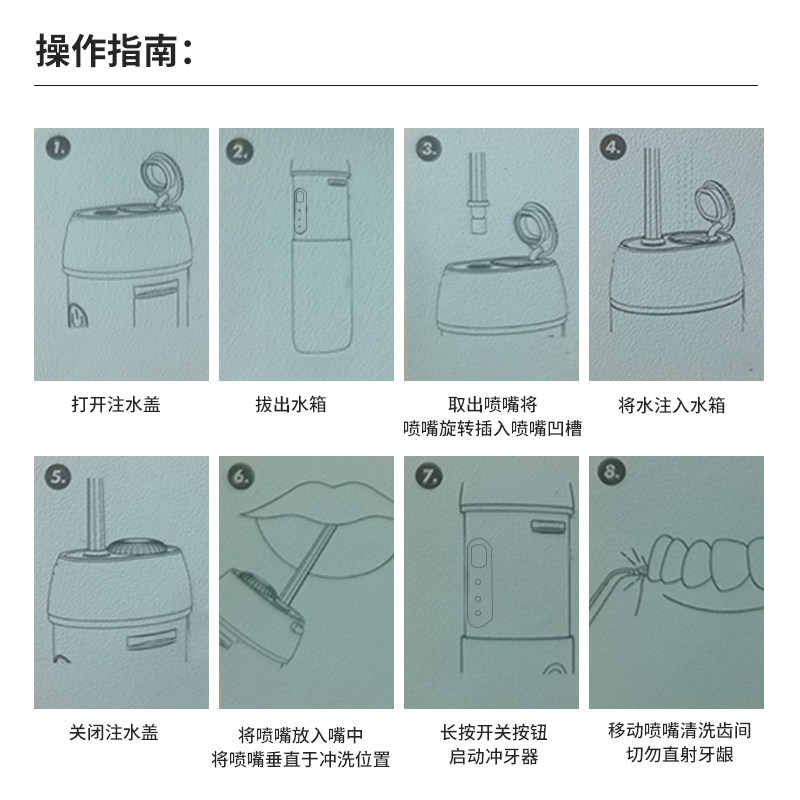 操作指南：

1.
打开注水盖

2.
拔出水箱

3.
取出喷嘴将
喷嘴旋转插入喷嘴凹槽

4.
将水注入水箱

5.
关闭注水盖

6.
将喷嘴放入嘴中
将喷嘴垂直于冲洗位置

7.
长按开关按钮
启动冲牙器

8.
移动喷嘴清洗齿间
切勿直射牙龈