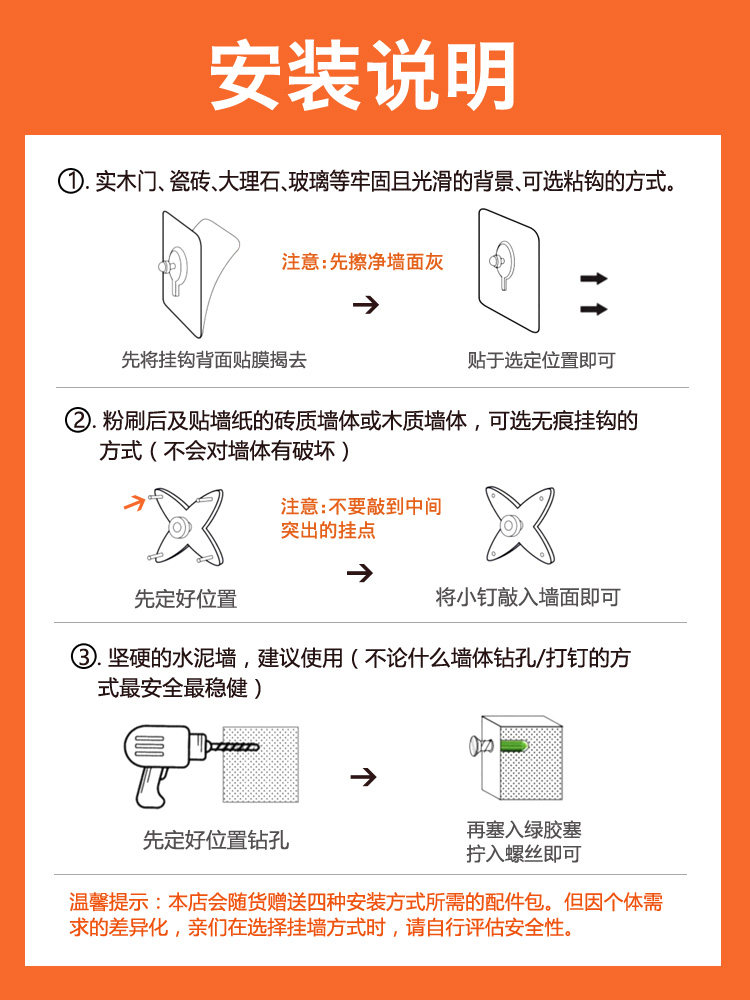 安装说明

①. 实木门、瓷砖、大理石、玻璃等牢固且光滑的背景、可选粘钩的方式。

注意：先擦净墙面灰

先将挂钩背面贴膜揭去

贴于选定位置即可

②. 粉刷后及贴墙纸的砖质墙体或木质墙体，可选无痕挂钩的方式（不会对墙体有破坏）

注意：不要敲到中间突出的挂点

先定好位置

将小钉敲入墙面即可

③. 坚硬的水泥墙，建议使用（不论什么墙体钻孔/打钉的方式最安全最稳健）

先定好位置钻孔

再塞入绿胶塞
拧入螺丝即可

温馨提示：本店会随货赠送四种安装方式所需的配件包。但因个体需求的差异化，亲们在选择挂墙方式时，请自行评估安全性。