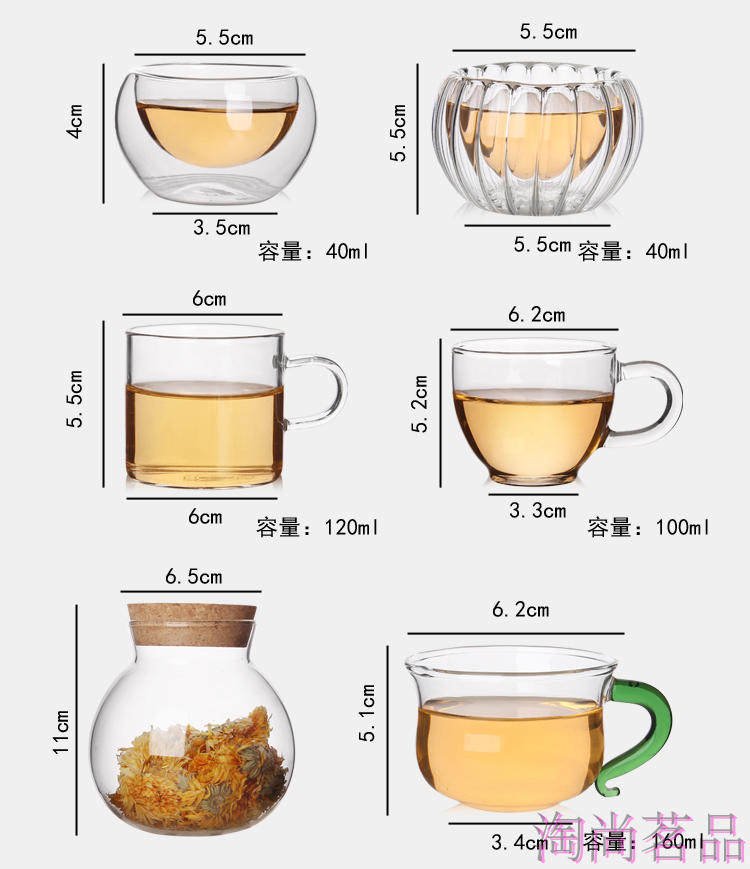 5.5cm
4cm
3.5cm
容量：40ml

5.5cm
5.5cm
5.5cm 容量：40ml

6cm
5.5cm
6cm
容量：120ml

6.2cm
5.2cm
3.3cm
容量：100ml

6.5cm
11cm

6.2cm
5.1cm
3.4cm 容量：160ml

淘尚茗品