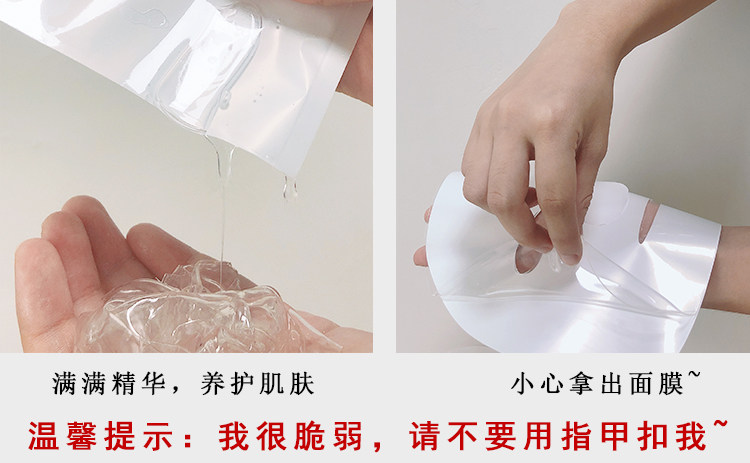 满满精华，养护肌肤

小心拿出面膜~

温馨提示：我很脆弱，请不要用指甲扣我~