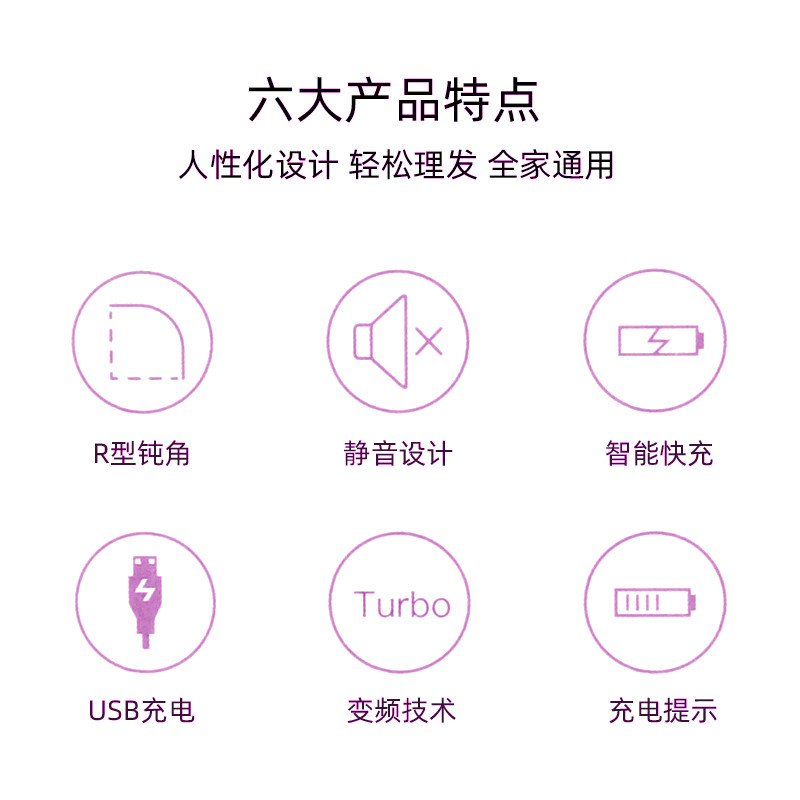 六大产品特点

人性化设计 轻松理发 全家通用

R型钝角

静音设计

智能快充

USB充电

Turbo

变频技术

充电提示