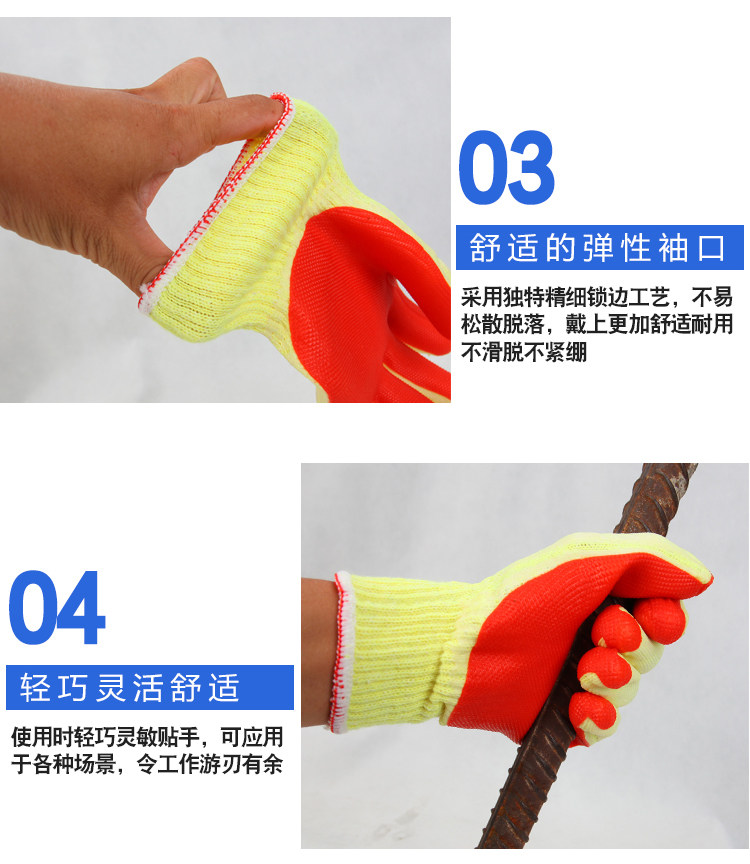 03

舒适的弹性袖口

采用独特精细锁边工艺，不易松散脱落，戴上更加舒适耐用不滑脱不紧绷

04

轻巧灵活舒适

使用时轻巧灵敏贴手，可应用于各种场景，令工作游刃有余