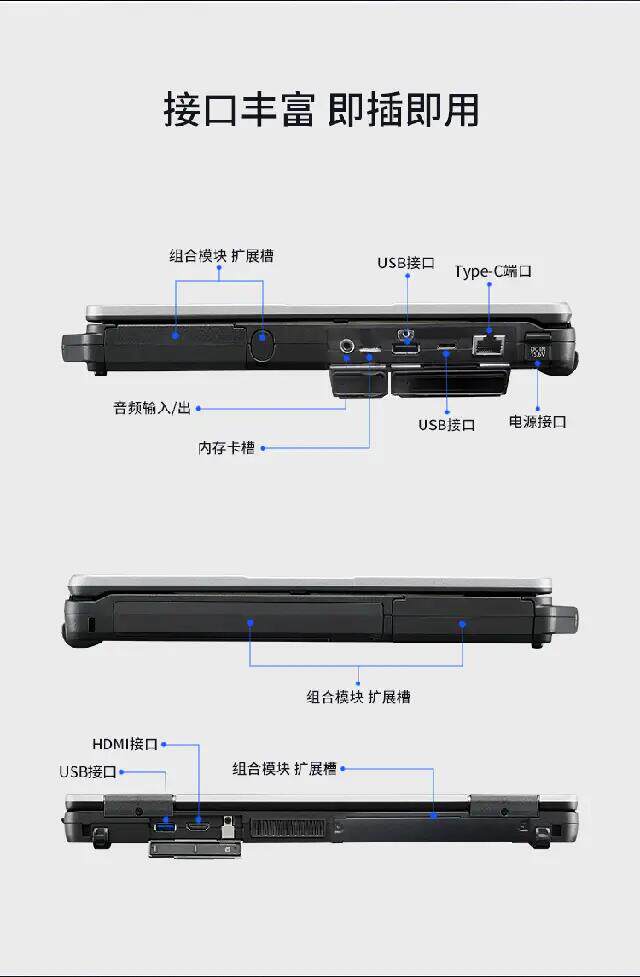 接口丰富 即插即用

组合模块 扩展槽

USB接口

Type-C端口

音频输入/出

内存卡槽

USB接口

电源接口

组合模块 扩展槽

HDMI接口

USB接口

组合模块 扩展槽