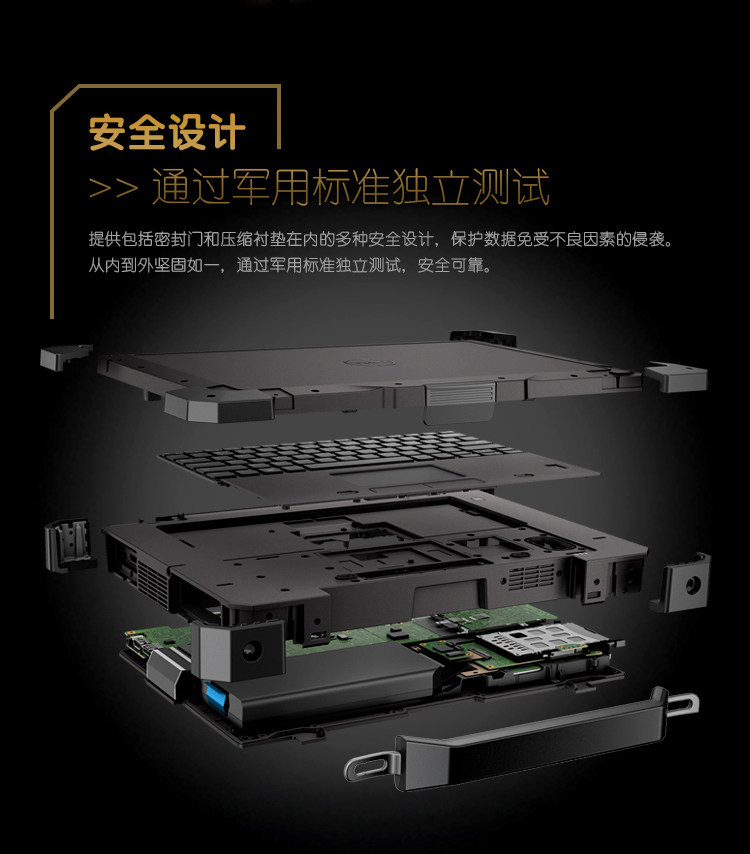 安全设计

>> 通过军用标准独立测试

提供包括密封门和压缩衬垫在内的多种安全设计，保护数据免受不良因素的侵袭。从内到外坚固如一，通过军用标准独立测试，安全可靠。