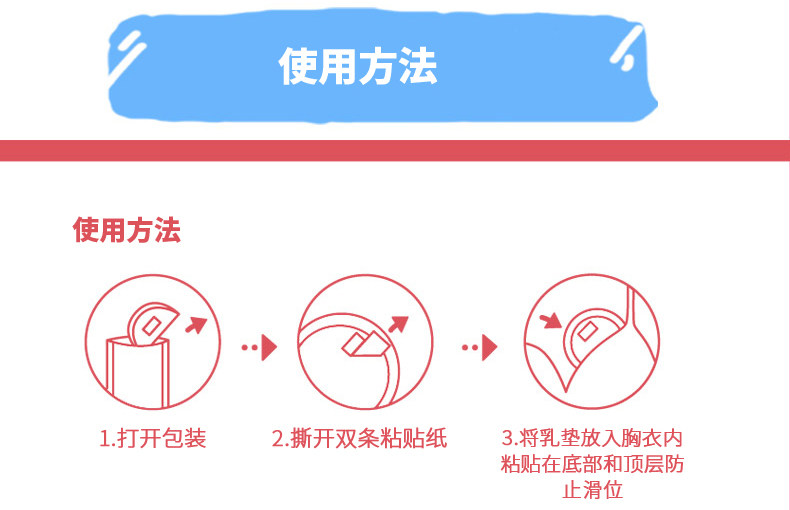 使用方法

使用方法

1.打开包装

2.撕开双条粘贴纸

3.将乳垫放入胸衣内粘贴在底部和顶层防止滑位