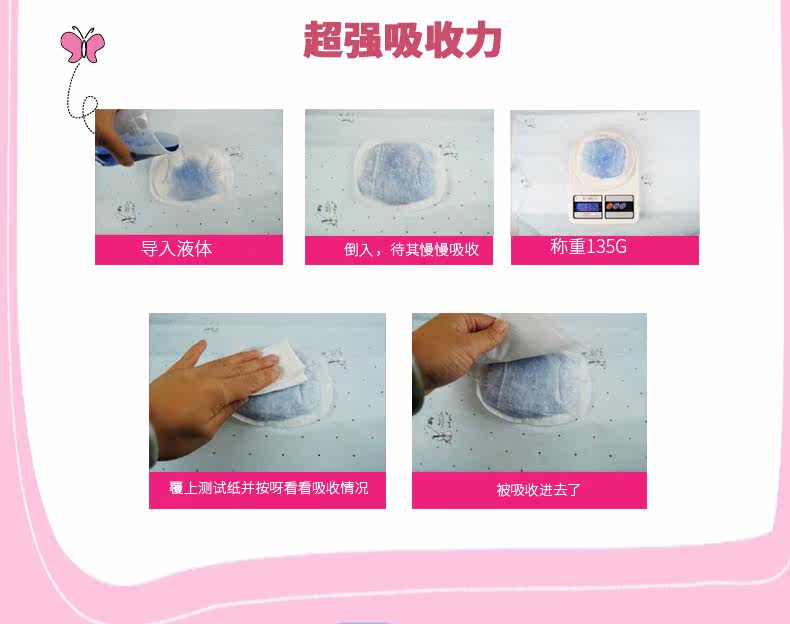 超强吸收力

导入液体

倒入，待其慢慢吸收

称重135G

覆上测试纸并按呀看看吸收情况

被吸收进去了