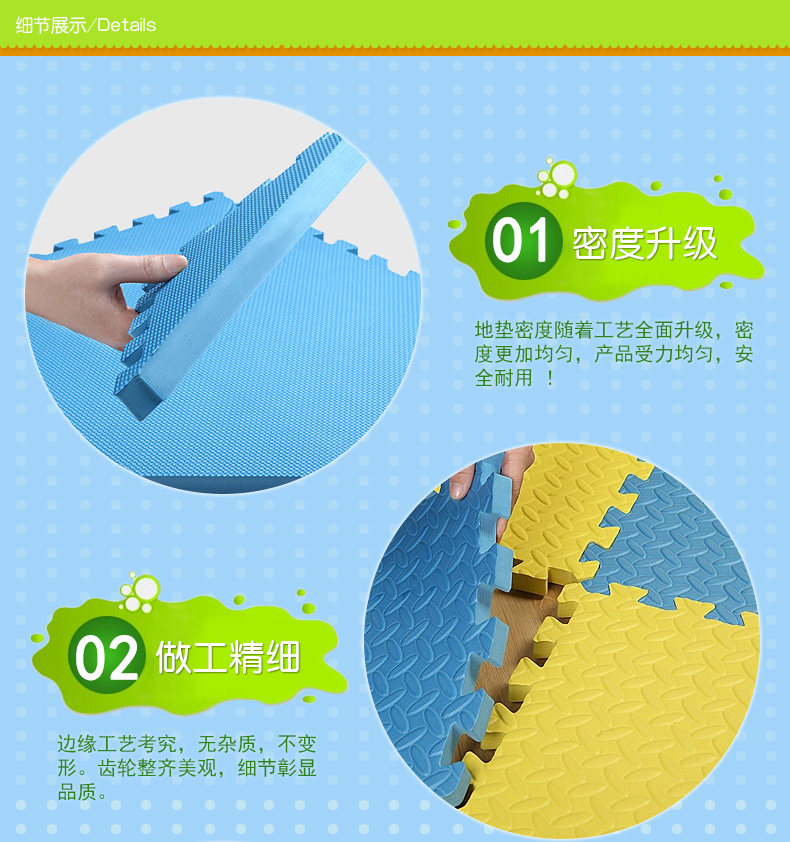 细节展示/Details

01 密度升级

地垫密度随着工艺全面升级，密度更加均匀，产品受力均匀，安全耐用 ！

02 做工精细

边缘工艺考究，无杂质，不变形。齿轮整齐美观，细节彰显品质。