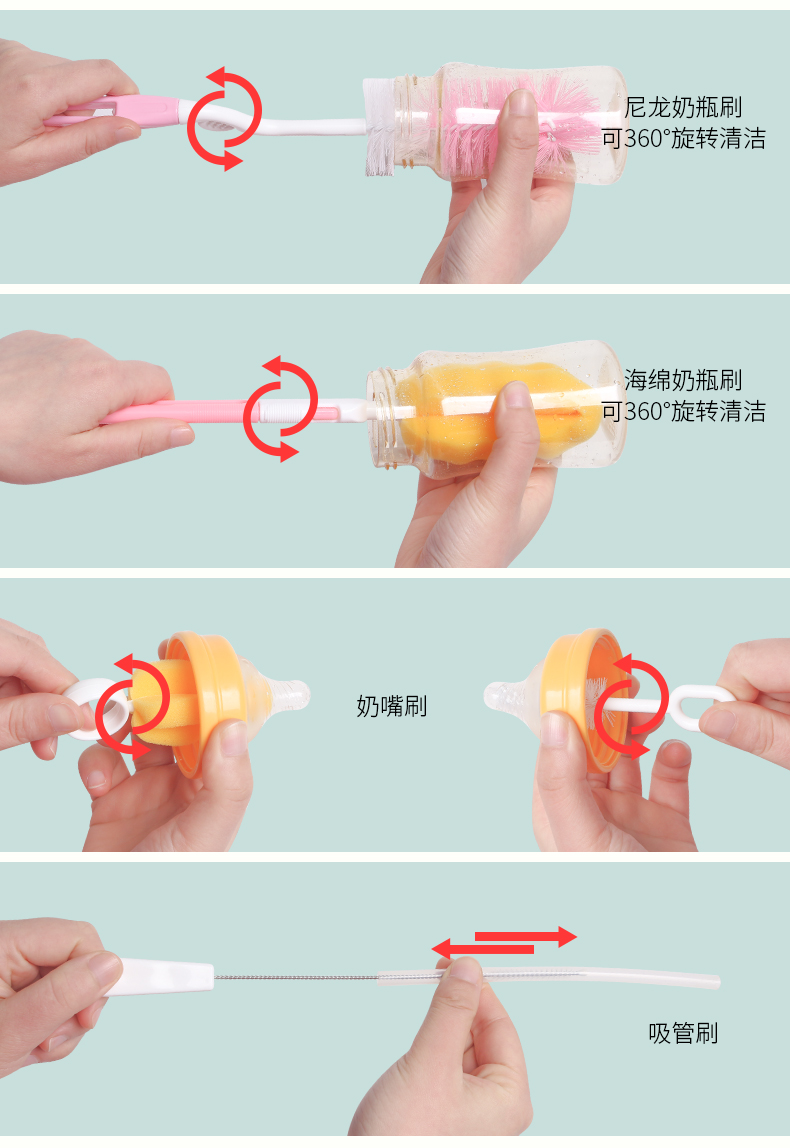 尼龙奶瓶刷
可360°旋转清洁

海绵奶瓶刷
可360°旋转清洁

奶嘴刷

吸管刷