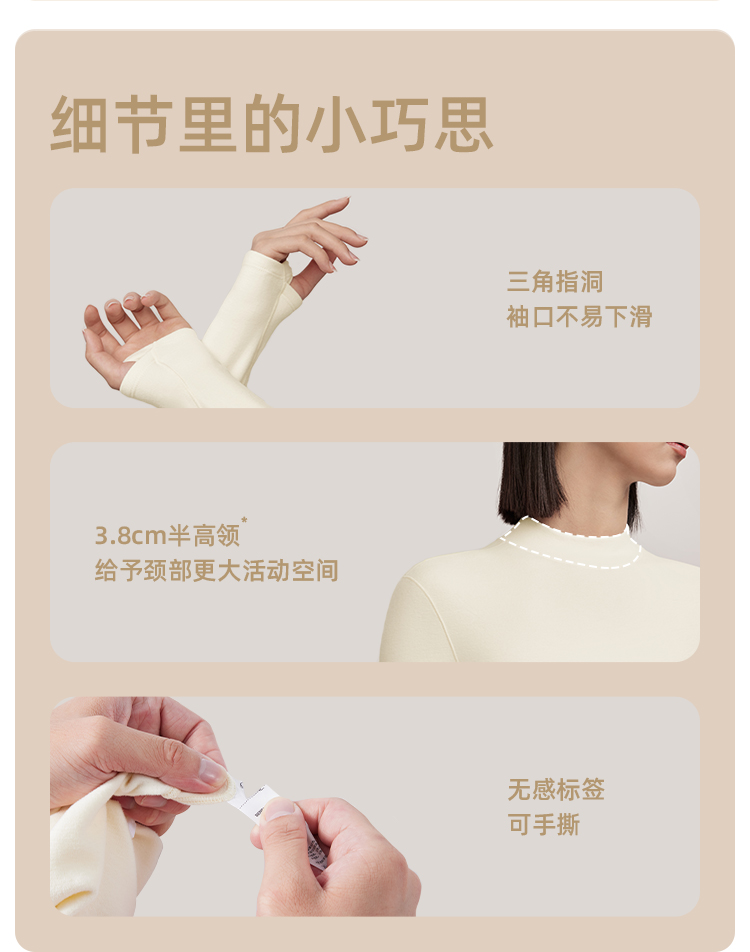 细节里的小巧思

三角指洞
袖口不易下滑

3.8cm半高领*
给予颈部更大活动空间

无感标签
可手撕