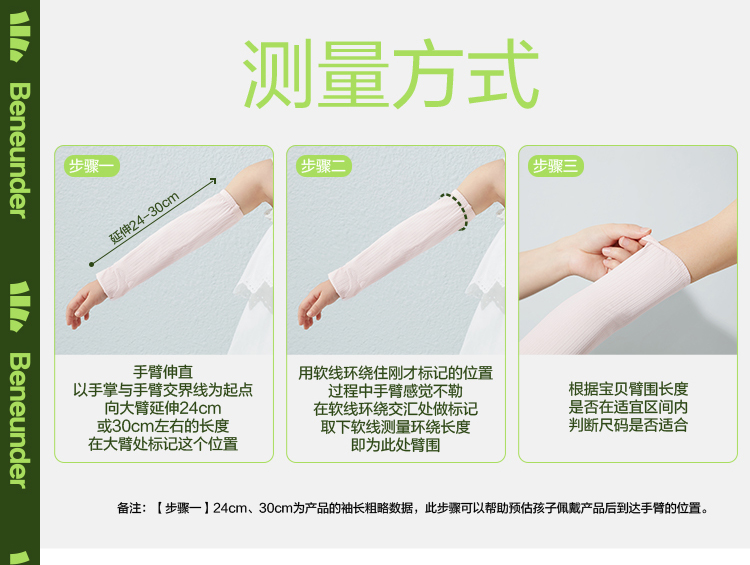 Beneunder

Beneunder

测量方式

步骤一

延伸24-30cm

手臂伸直
以手掌与手臂交界线为起点
向大臂延伸24cm
或30cm左右的长度
在大臂处标记这个位置

步骤二

用软线环绕住刚才标记的位置
过程中手臂感觉不勒
在软线环绕交汇处做标记
取下软线测量环绕长度
即为此处臂围

步骤三

根据宝贝臂围长度
是否在适宜区间内
判断尺码是否适合

备注：【步骤一】24cm、30cm为产品的袖长粗略数据，此步骤可以帮助预估孩子佩戴产品后到达手臂的位置。