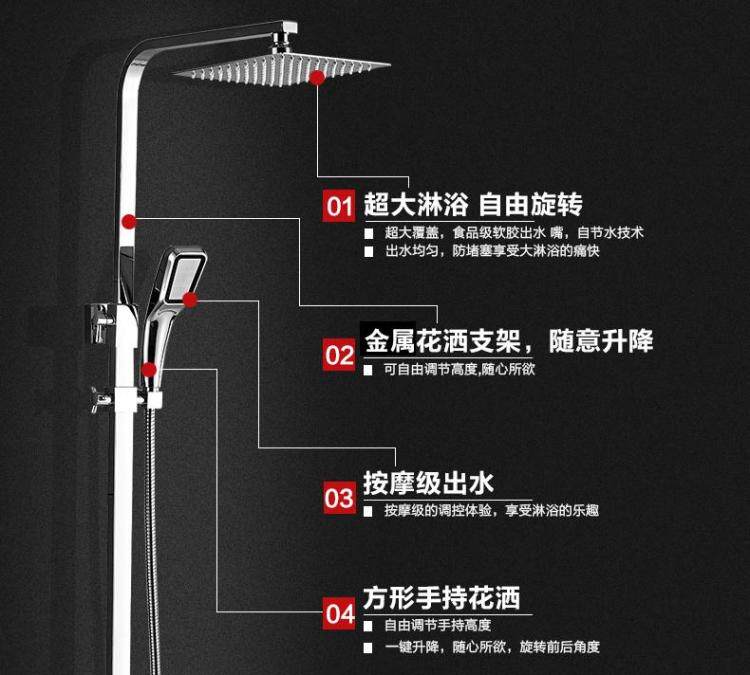 01 超大淋浴 自由旋转

■ 超大覆盖，食品级软胶出水 嘴，自节水技术
■ 出水均匀，防堵塞享受大淋浴的痛快

02 金属花洒支架，随意升降

■ 可自由调节高度,随心所欲

03 按摩级出水

■ 按摩级的调控体验，享受淋浴的乐趣

04 方形手持花洒

■ 自由调节手持高度
■ 一键升降，随心所欲，旋转前后角度