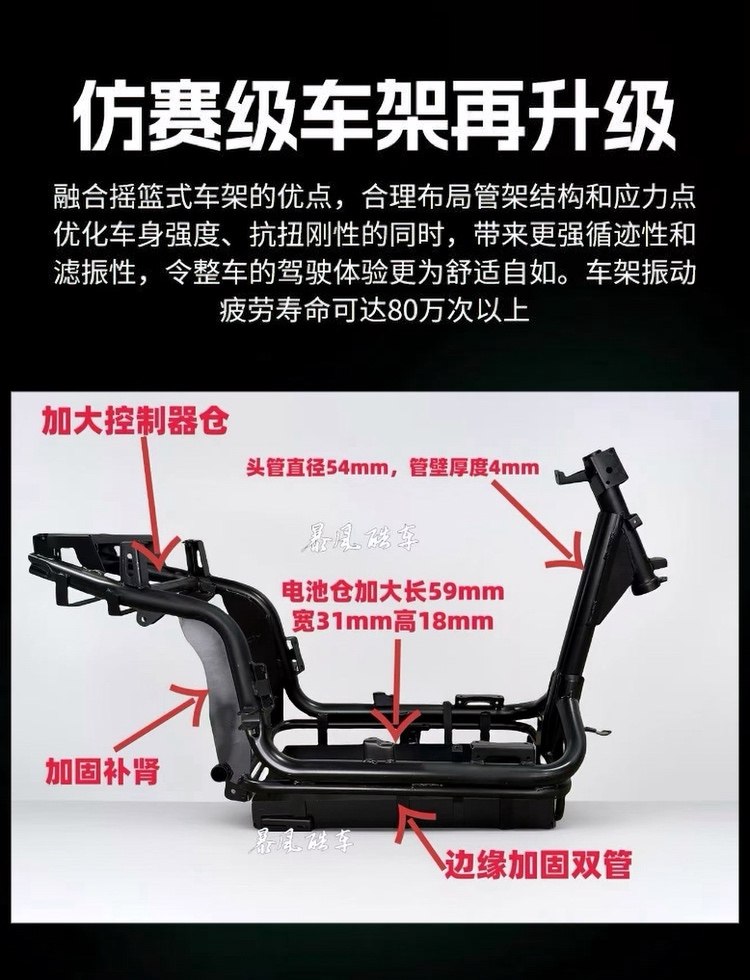 仿赛级车架再升级

融合摇篮式车架的优点，合理布局管架结构和应力点优化车身强度、抗扭刚性的同时，带来更强循迹性和滤振性，令整车的驾驶体验更为舒适自如。车架振动疲劳寿命可达80万次以上

加大控制器仓

头管直径54mm，管壁厚度4mm

暴风酷车

电池仓加大长59mm
宽31mm高18mm

加固补肾

暴风酷车

边缘加固双管