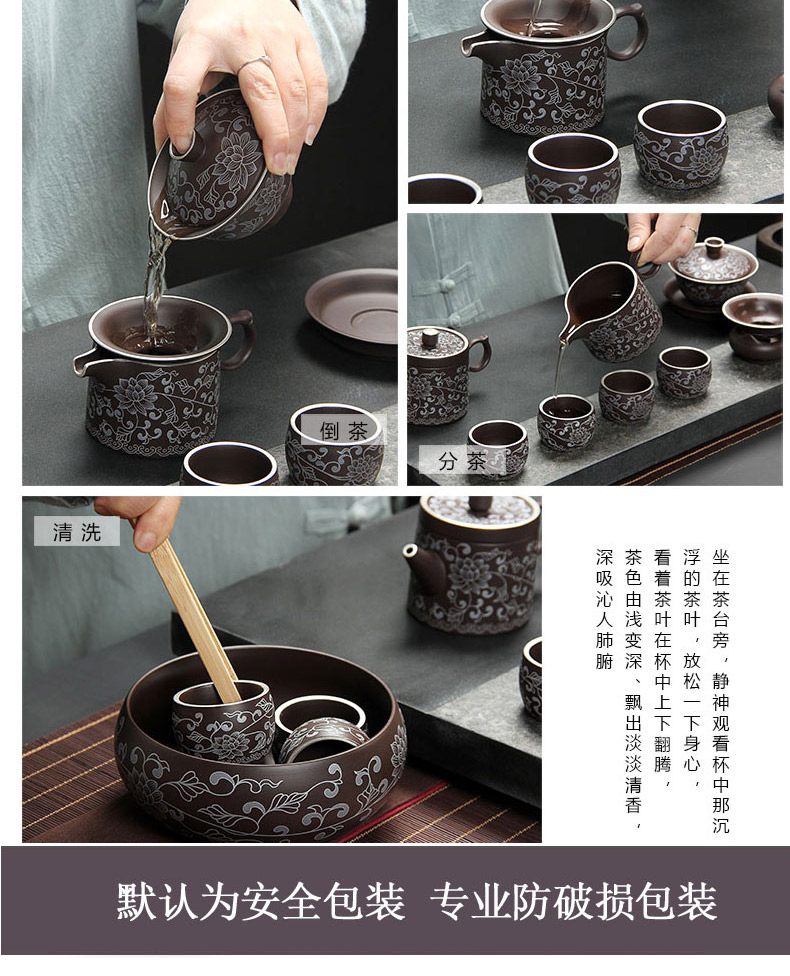 倒茶

分茶

清洗

坐在茶台旁，静神观看杯中那沉浮的茶叶，放松一下身心，看着茶叶在杯中上下翻腾，茶色由浅变深、飘出淡淡清香，深吸沁人肺腑

默认为安全包装 专业防破损包装