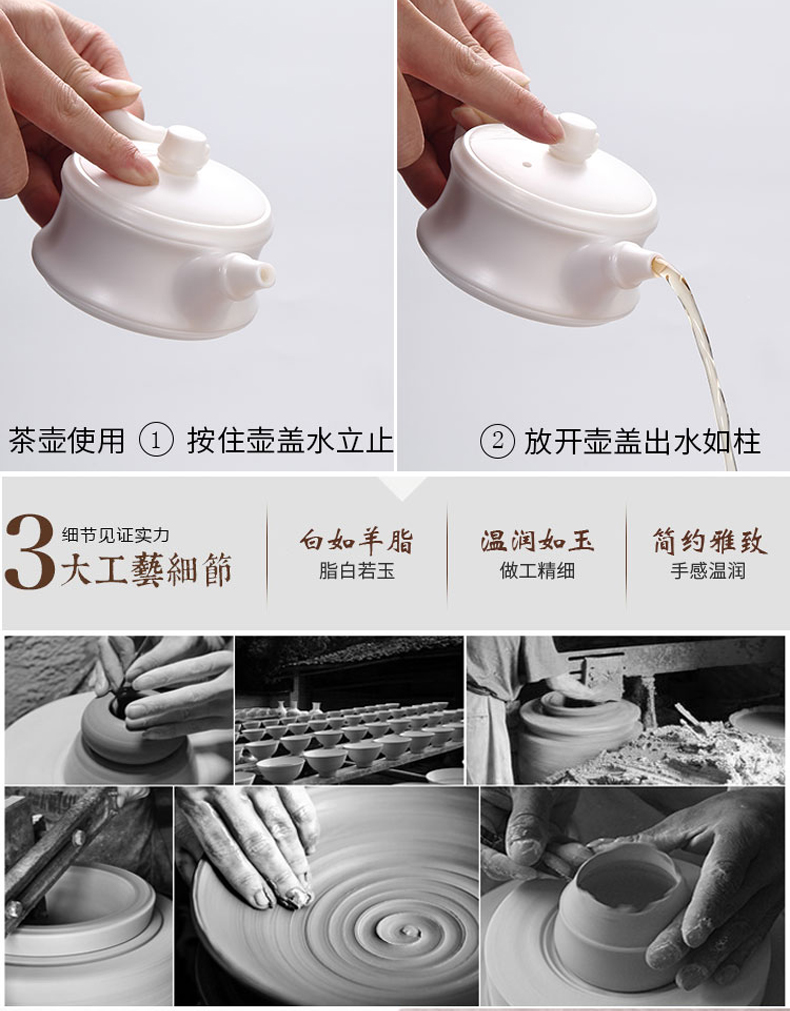 茶壶使用 ① 按住壶盖水立止

② 放开壶盖出水如柱

3 细节见证实力
大工藝細節

白如羊脂
脂白若玉

温润如玉
做工精细

简约雅致
手感温润