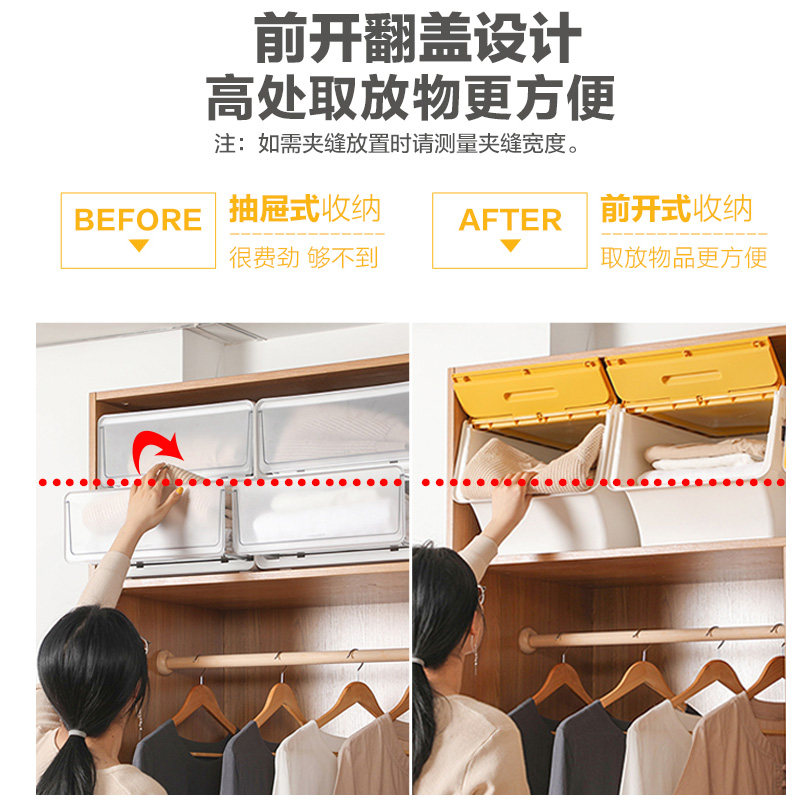 前开翻盖设计
高处取放物更方便
注：如需夹缝放置时请测量夹缝宽度。

BEFORE

抽屉式收纳
很费劲 够不到

AFTER

前开式收纳
取放物品更方便