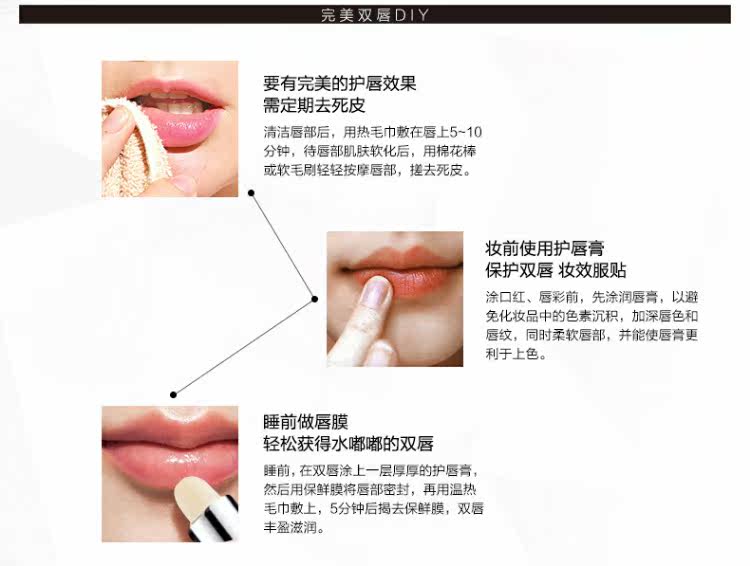 完美双唇DIY

要有完美的护唇效果
需定期去死皮

清洁唇部后，用热毛巾敷在唇上5~10分钟，待唇部肌肤软化后，用棉花棒或软毛刷轻轻按摩唇部，搓去死皮。

妆前使用护唇膏
保护双唇 妆效服贴

涂口红、唇彩前，先涂润唇膏，以避免化妆品中的色素沉积，加深唇色和唇纹，同时柔软唇部，并能使唇膏更利于上色。

睡前做唇膜
轻松获得水嘟嘟的双唇

睡前，在双唇涂上一层厚厚的护唇膏，然后用保鲜膜将唇部密封，再用温热毛巾敷上，5分钟后揭去保鲜膜，双唇丰盈滋润。