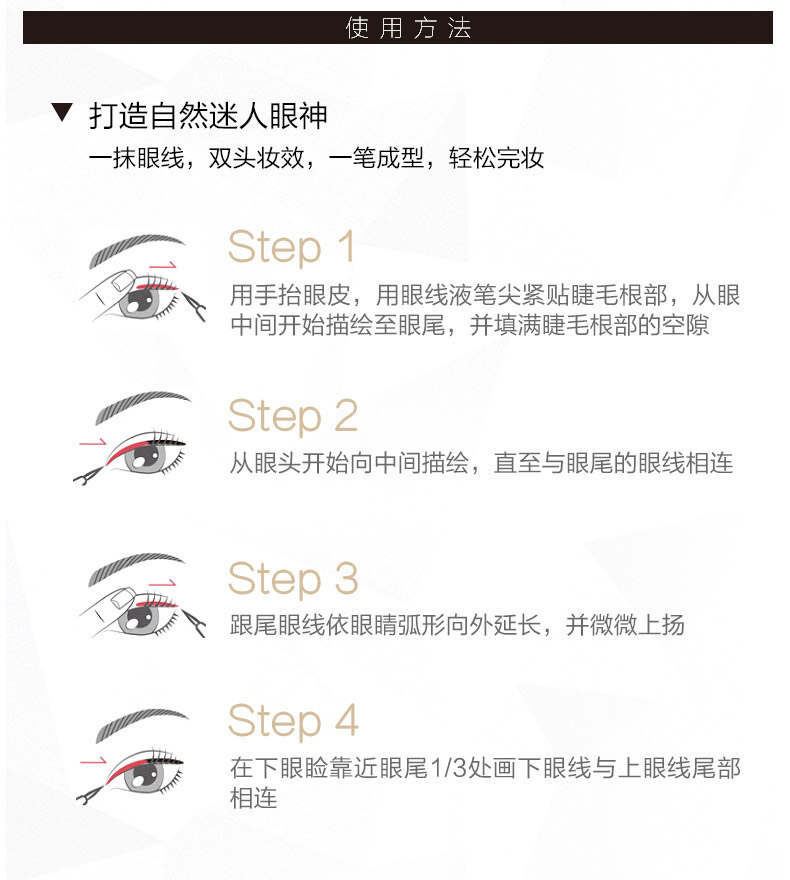 使用方法

▼ 打造自然迷人眼神
一抹眼线，双头妆效，一笔成型，轻松完妆

Step 1
用手抬眼皮，用眼线液笔尖紧贴睫毛根部，从眼中间开始描绘至眼尾，并填满睫毛根部的空隙

Step 2
从眼头开始向中间描绘，直至与眼尾的眼线相连

Step 3
跟尾眼线依眼睛弧形向外延长，并微微上扬

Step 4
在下眼睑靠近眼尾1/3处画下眼线与上眼线尾部相连