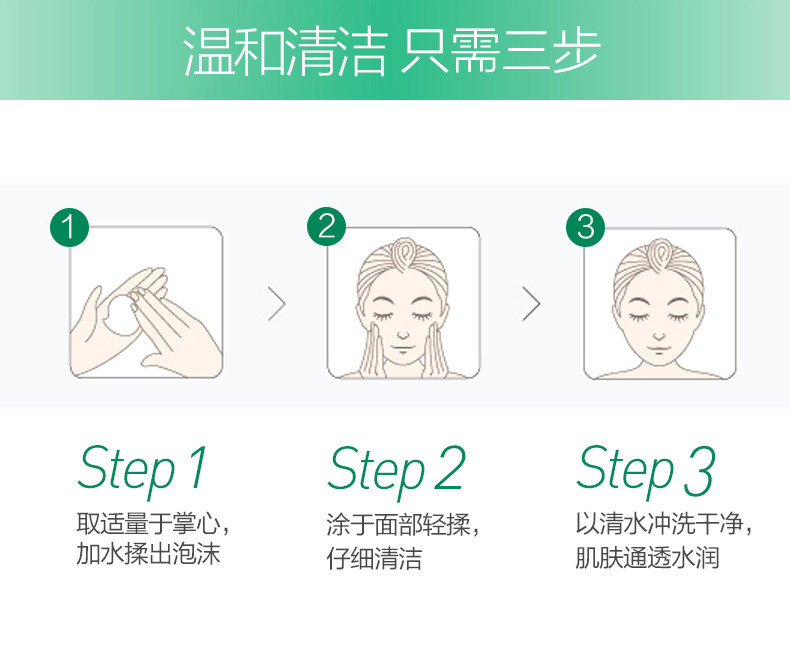 温和清洁 只需三步

1

2

3

Step 1
取适量于掌心，加水揉出泡沫

Step 2
涂于面部轻揉，仔细清洁

Step 3
以清水冲洗干净，肌肤通透水润