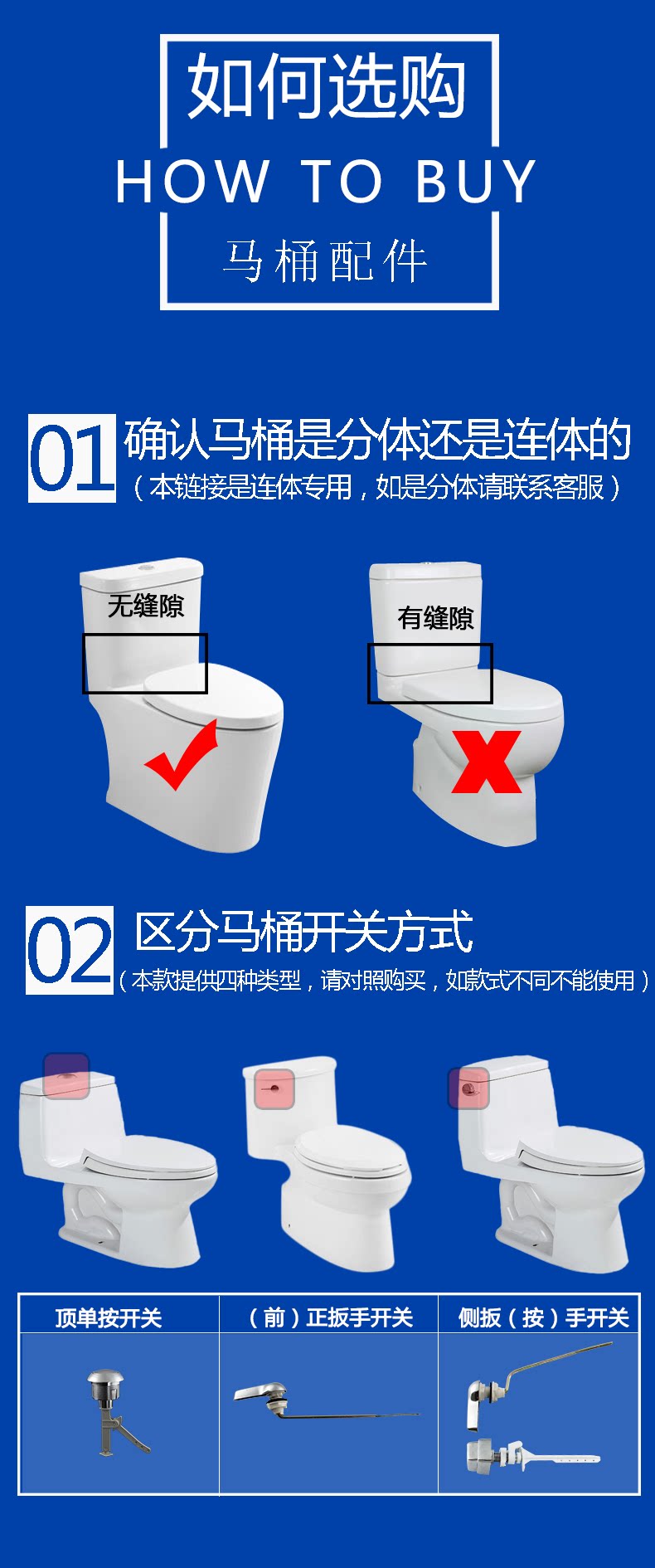 如何选购
HOW TO BUY
马桶配件

01 确认马桶是分体还是连体的
（本链接是连体专用，如是分体请联系客服）

无缝隙

有缝隙

02 区分马桶开关方式
（本款提供四种类型，请对照购买，如款式不同不能使用）

| 顶单按开关 | （前）正扳手开关 | 侧扳（按）手开关 |
|---|---|---|
| | | |