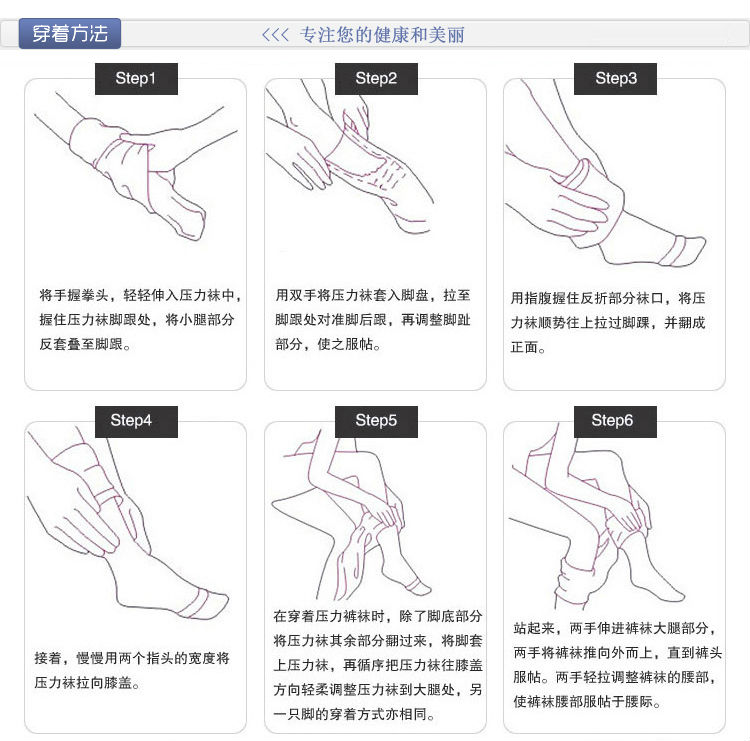 穿着方法

<<< 专注您的健康和美丽

Step1

将手握拳头，轻轻伸入压力袜中，握住压力袜脚跟处，将小腿部分反套叠至脚跟。

Step2

用双手将压力袜套入脚盘，拉至脚跟处对准脚后跟，再调整脚趾部分，使之服帖。

Step3

用指腹握住反折部分袜口，将压力袜顺势往上拉过脚踝，并翻成正面。

Step4

接着，慢慢用两个指头的宽度将压力袜拉向膝盖。

Step5

在穿着压力裤袜时，除了脚底部分将压力袜其余部分翻过来，将脚套上压力袜，再循序把压力袜往膝盖方向轻柔调整压力袜到大腿处，另一只脚的穿着方式亦相同。

Step6

站起来，两手伸进裤袜大腿部分，两手将裤袜推向外而上，直到裤头服帖。两手轻拉调整裤袜的腰部，使裤袜腰部服帖于腰际。